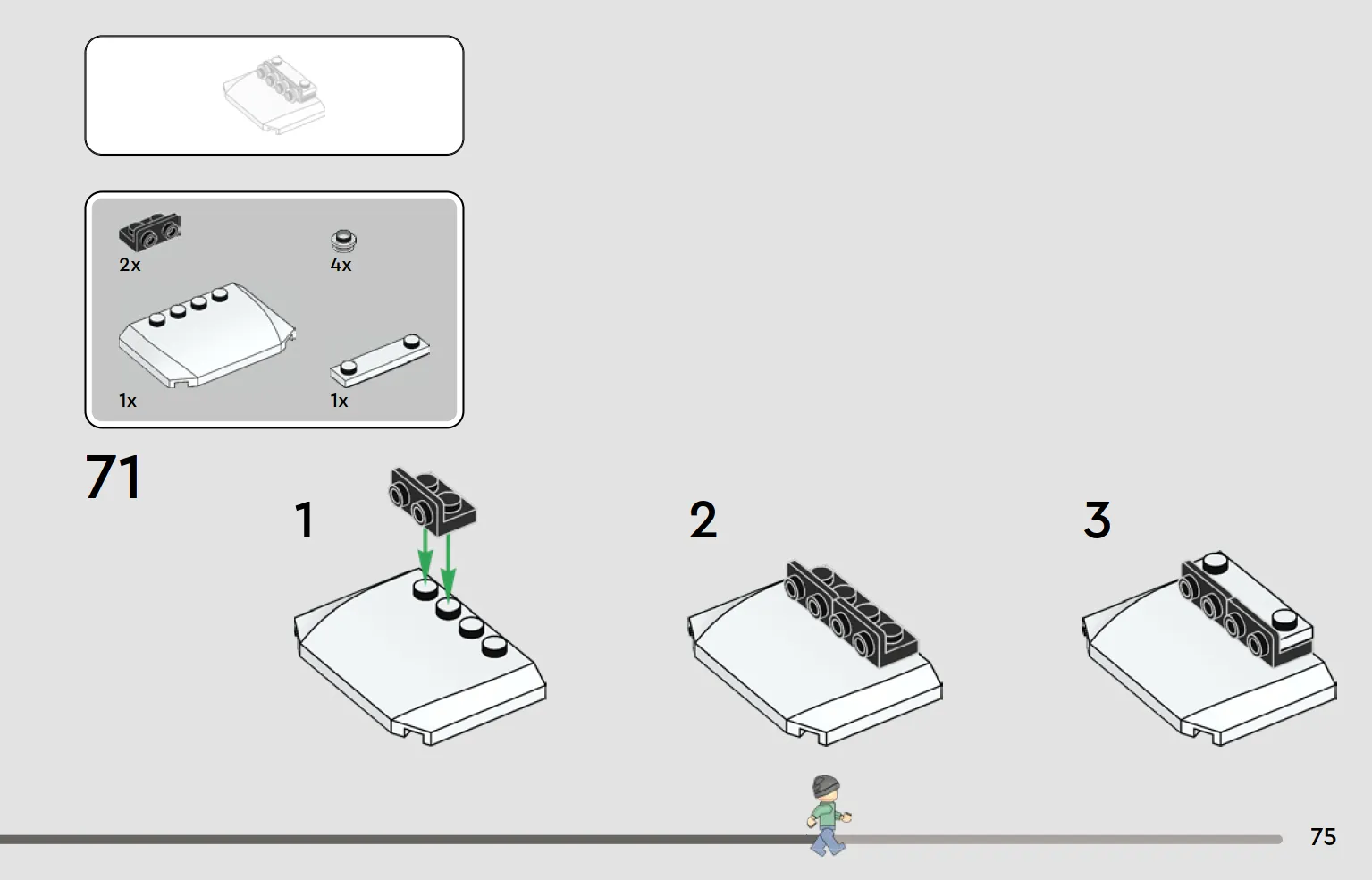 2x
4x
1x
1x

71

1

2

3

75