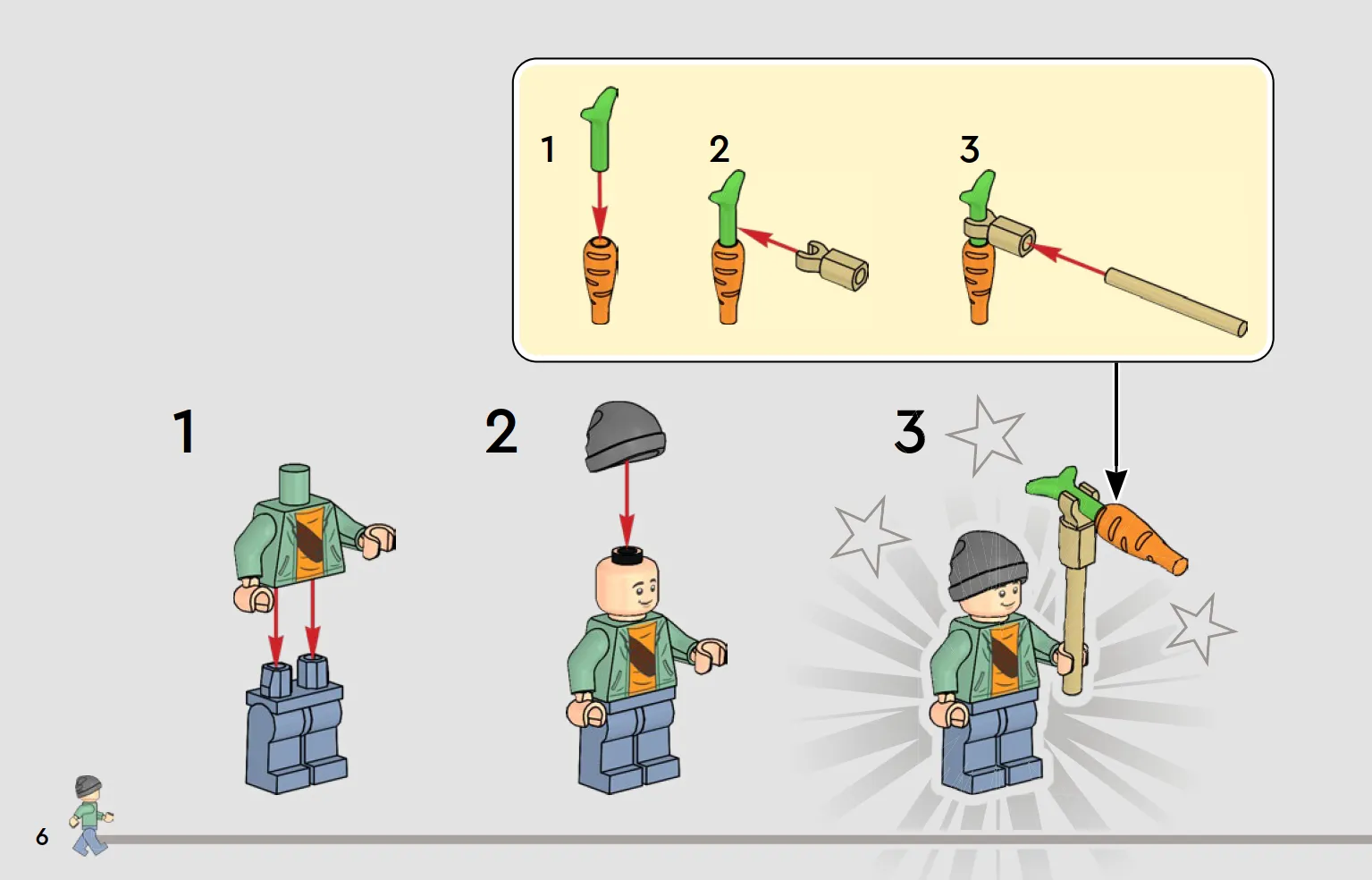 1

2

3

1

2

3

6