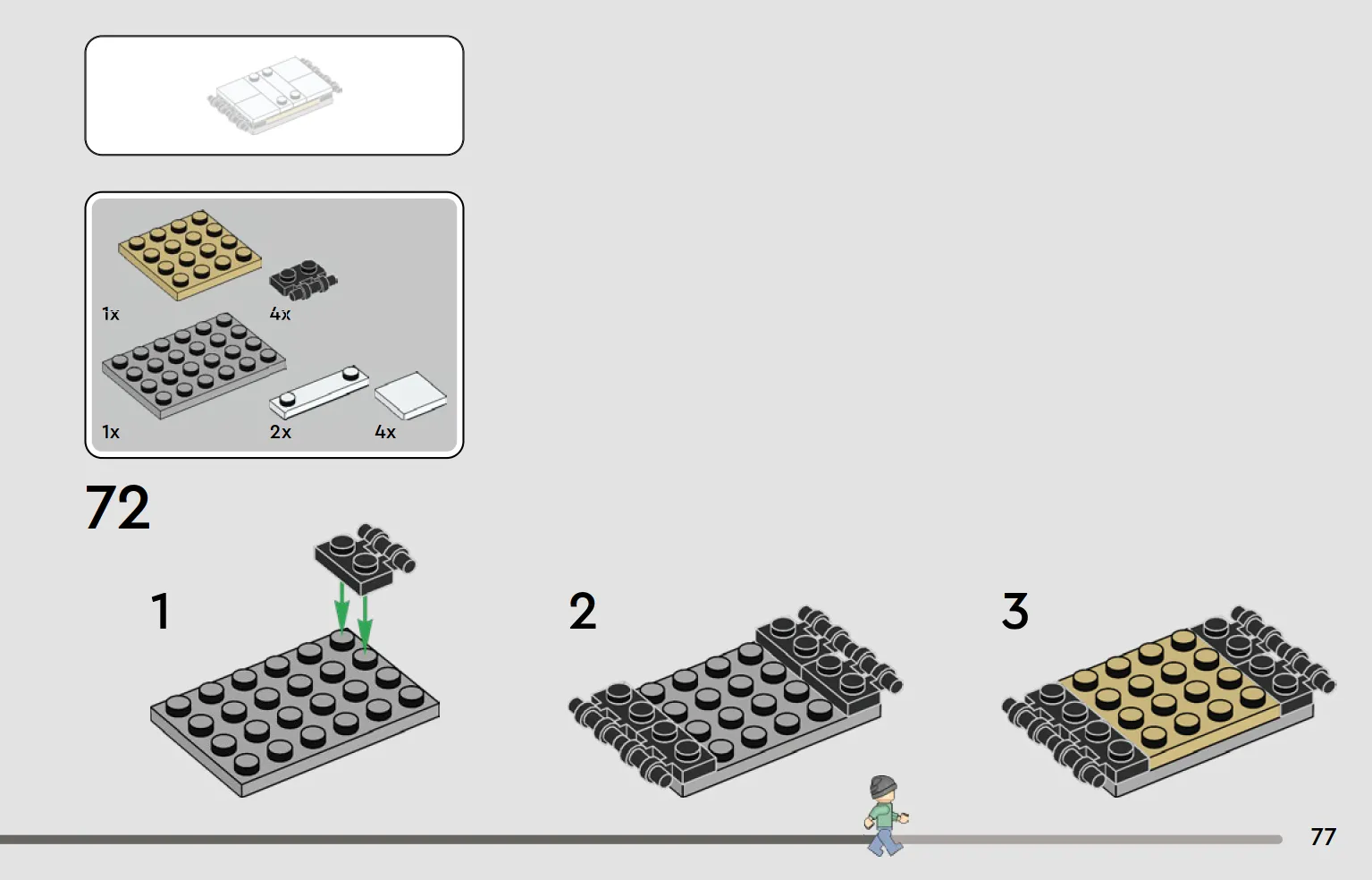 1x
4x
1x
2x
4x

72

1

2

3

77