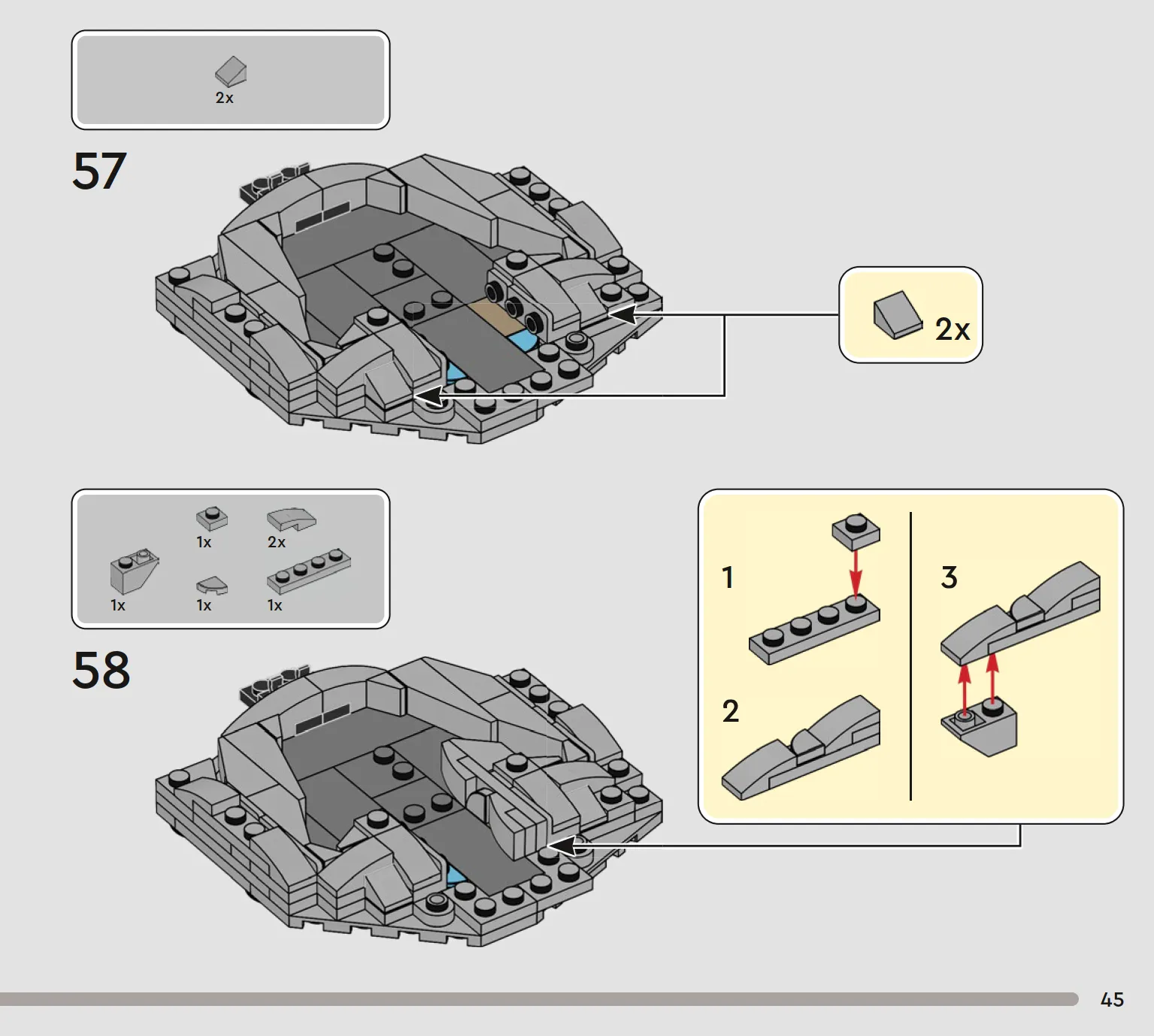 2x

57

2x

1x
2x
1x
1x
1x

58

1

2

3

45