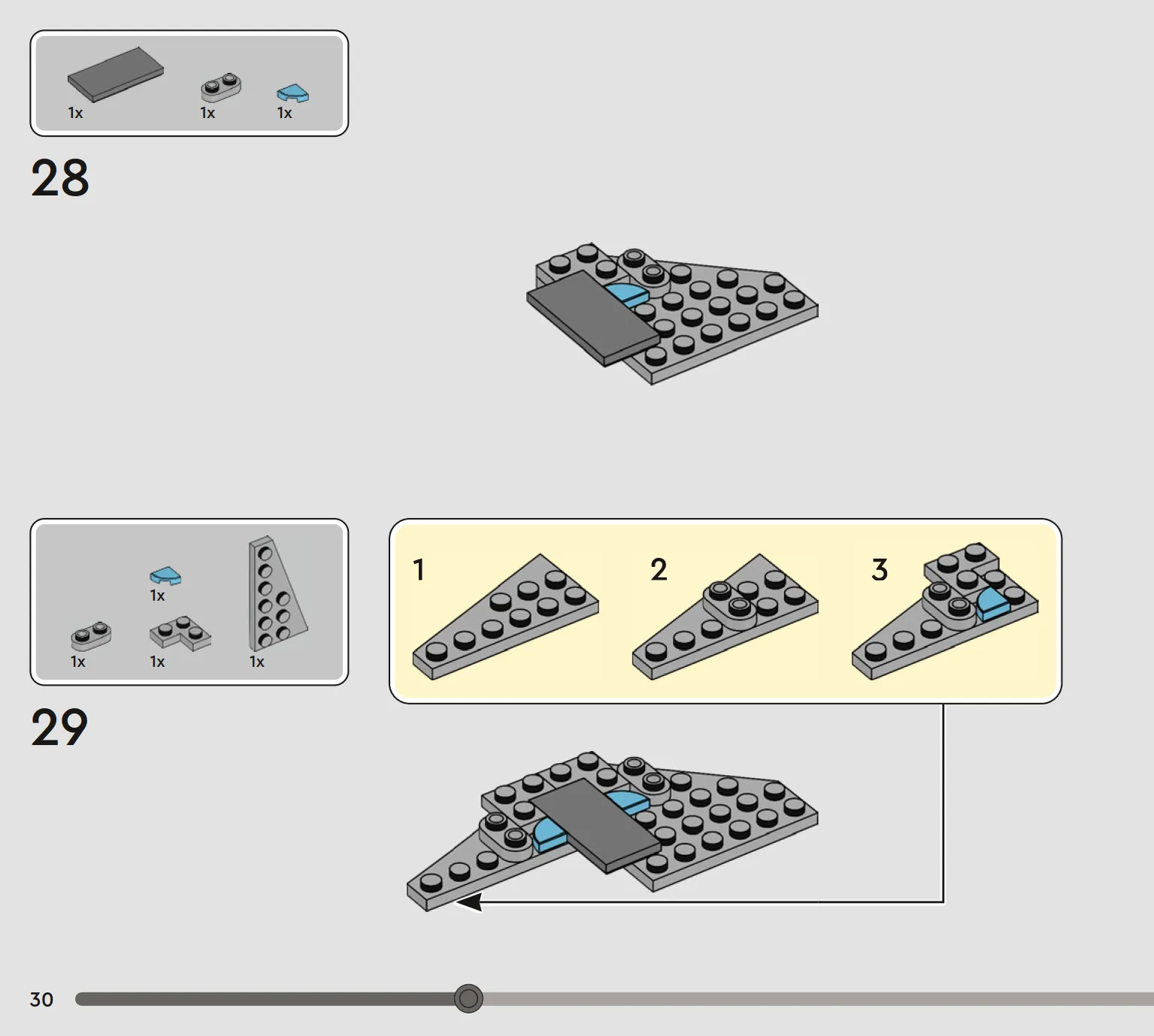 1x 1x 1x

28

1x
1x 1x 1x

29

1

2

3

30