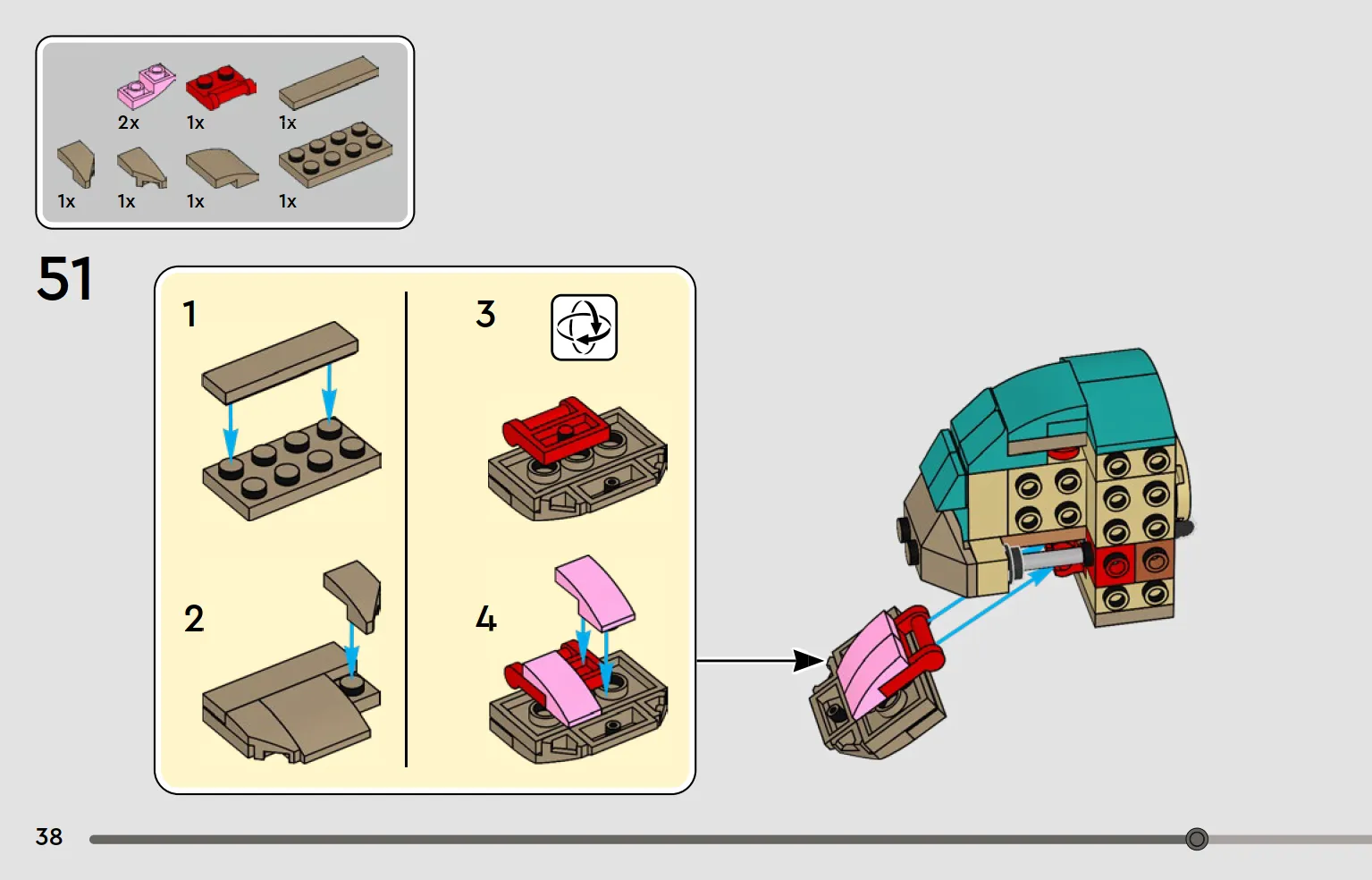 2x 1x 1x
1x 1x 1x 1x

51

1

2

3

4

38