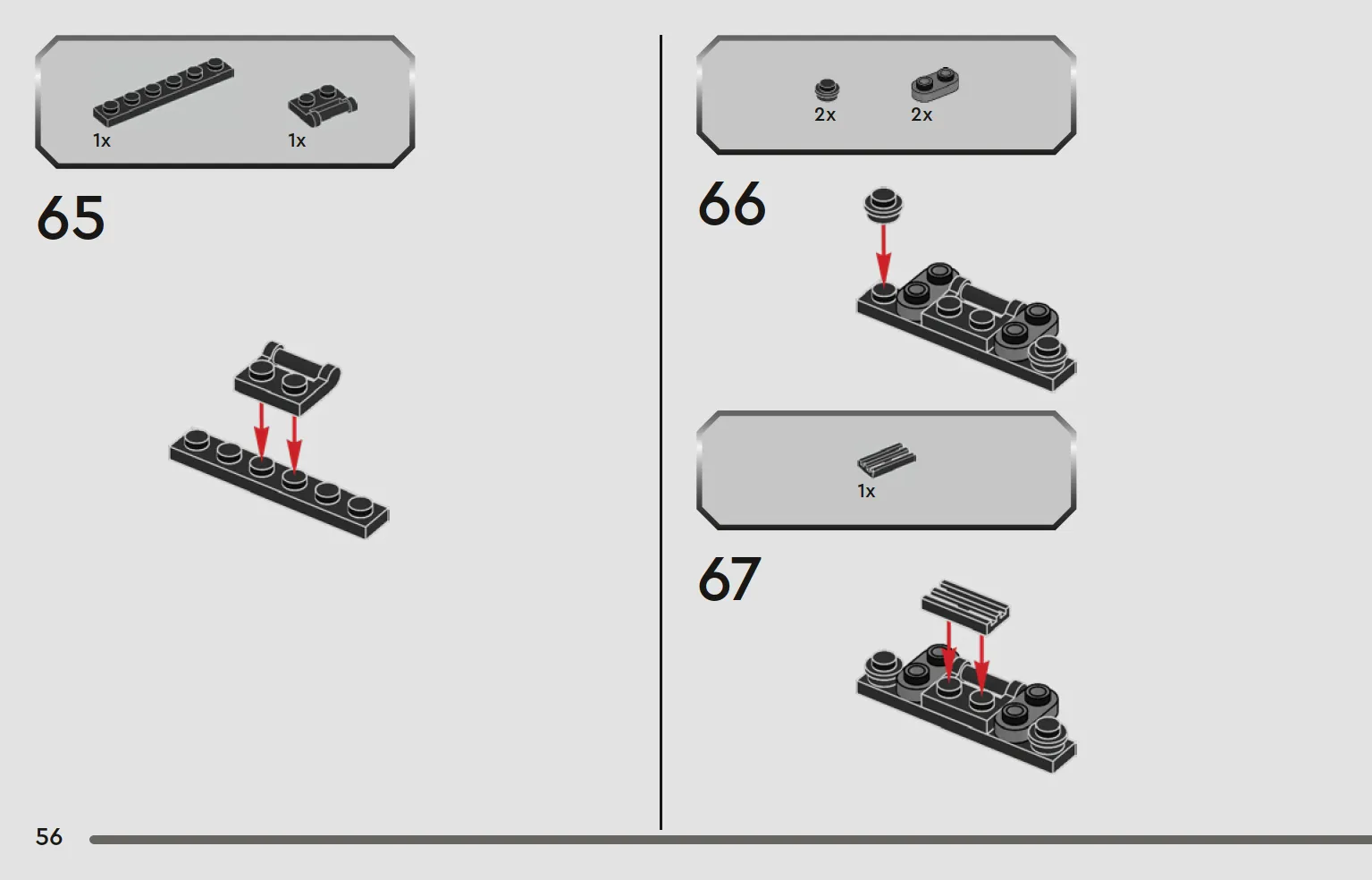 1x

1x

65

2x

2x

66

1x

67

56