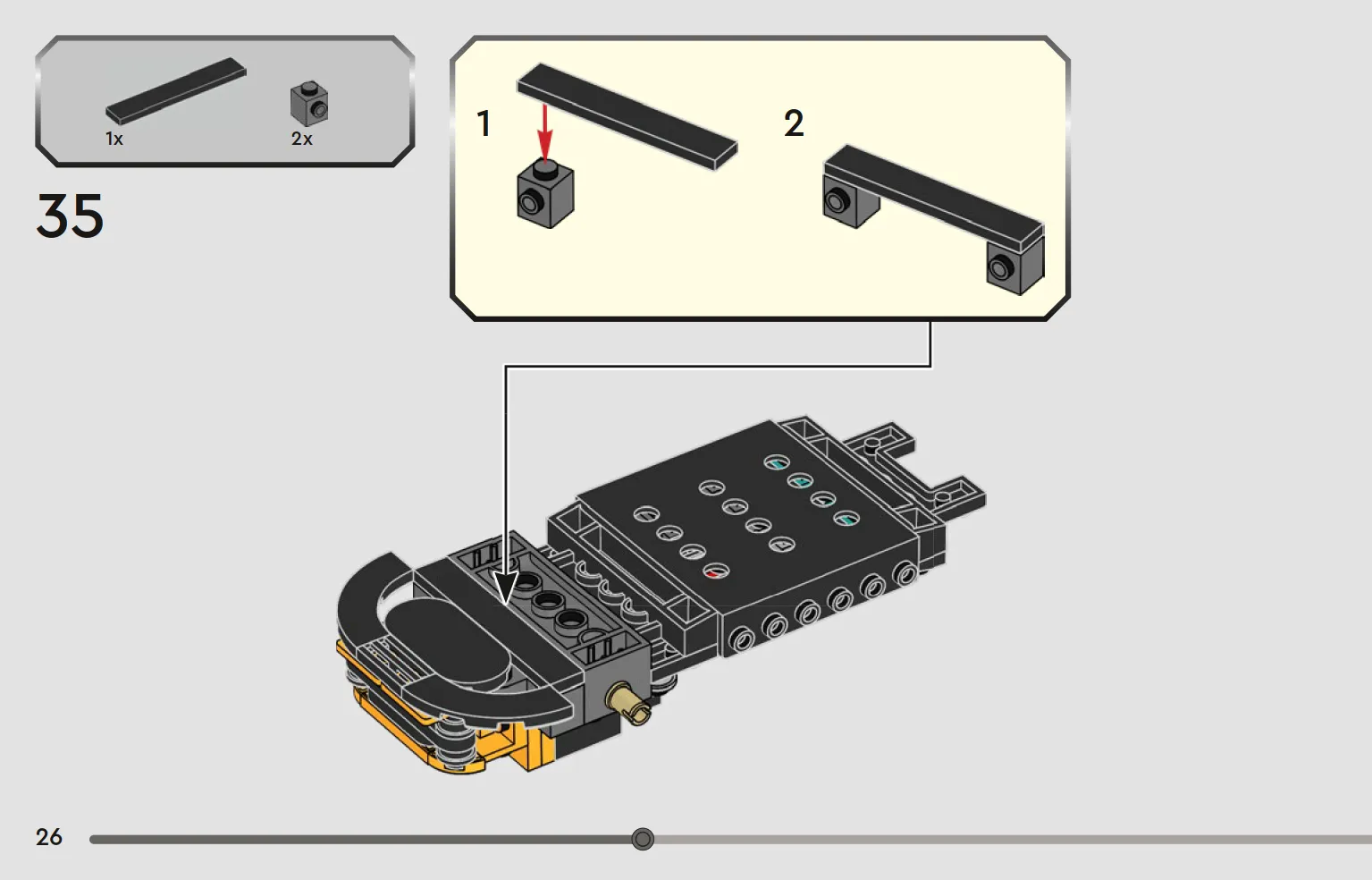 1x
2x

35

1

2

26