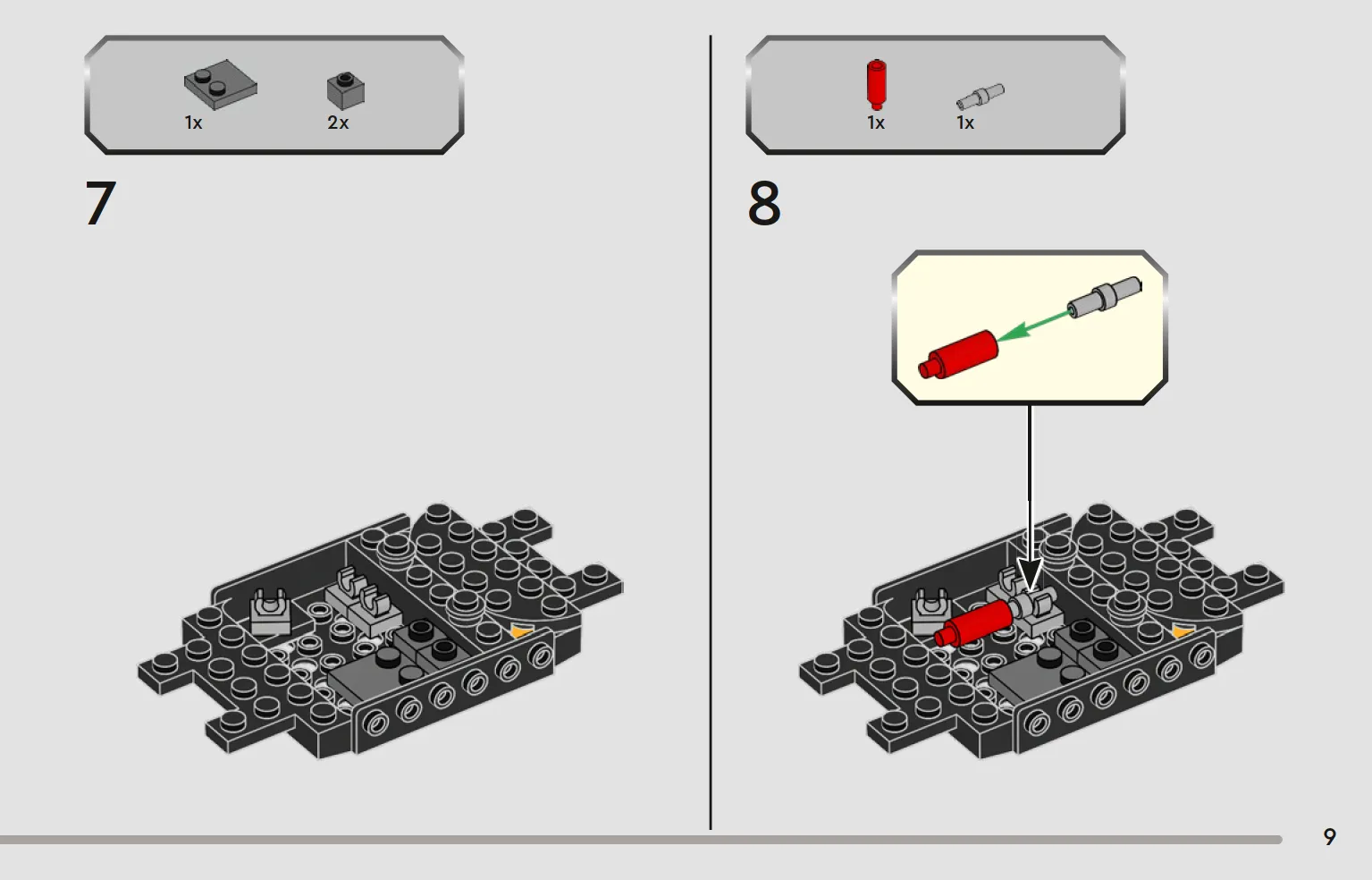 1x 2x

7

1x 1x

8

9