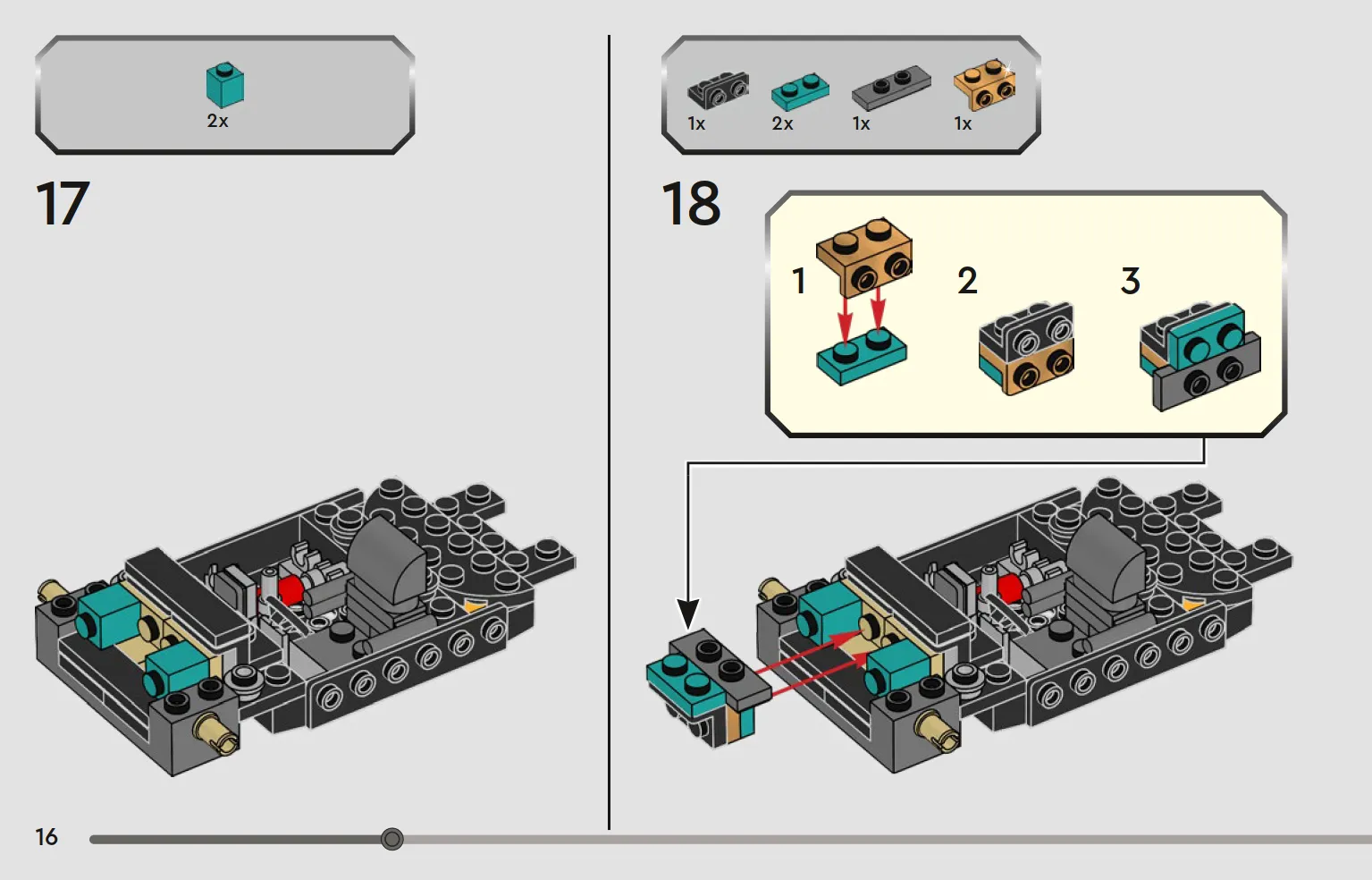 2x

17

1x 2x 1x 1x

18

1

2

3

16