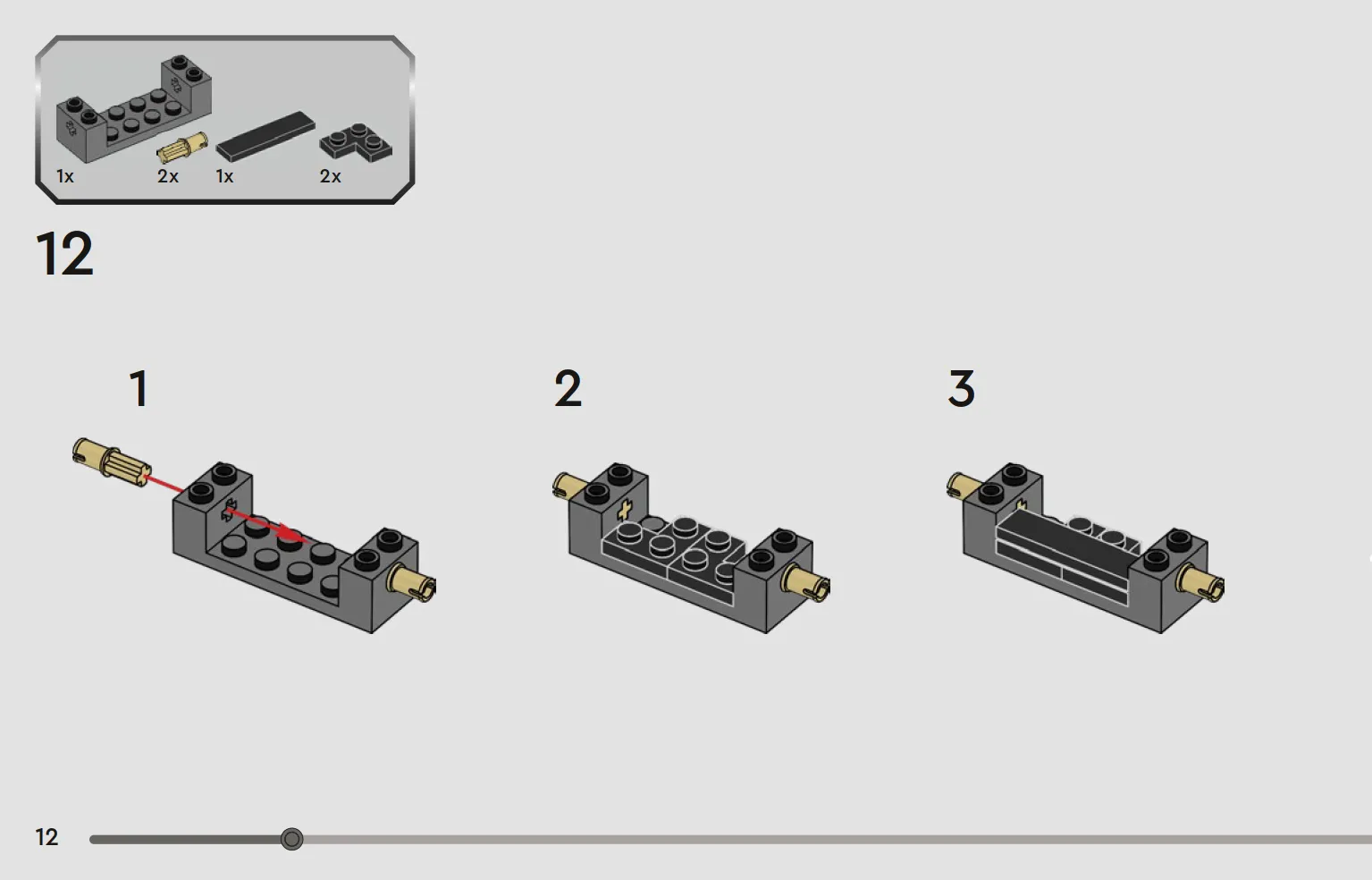 1x 2x 1x 2x

12

1

2

3

12