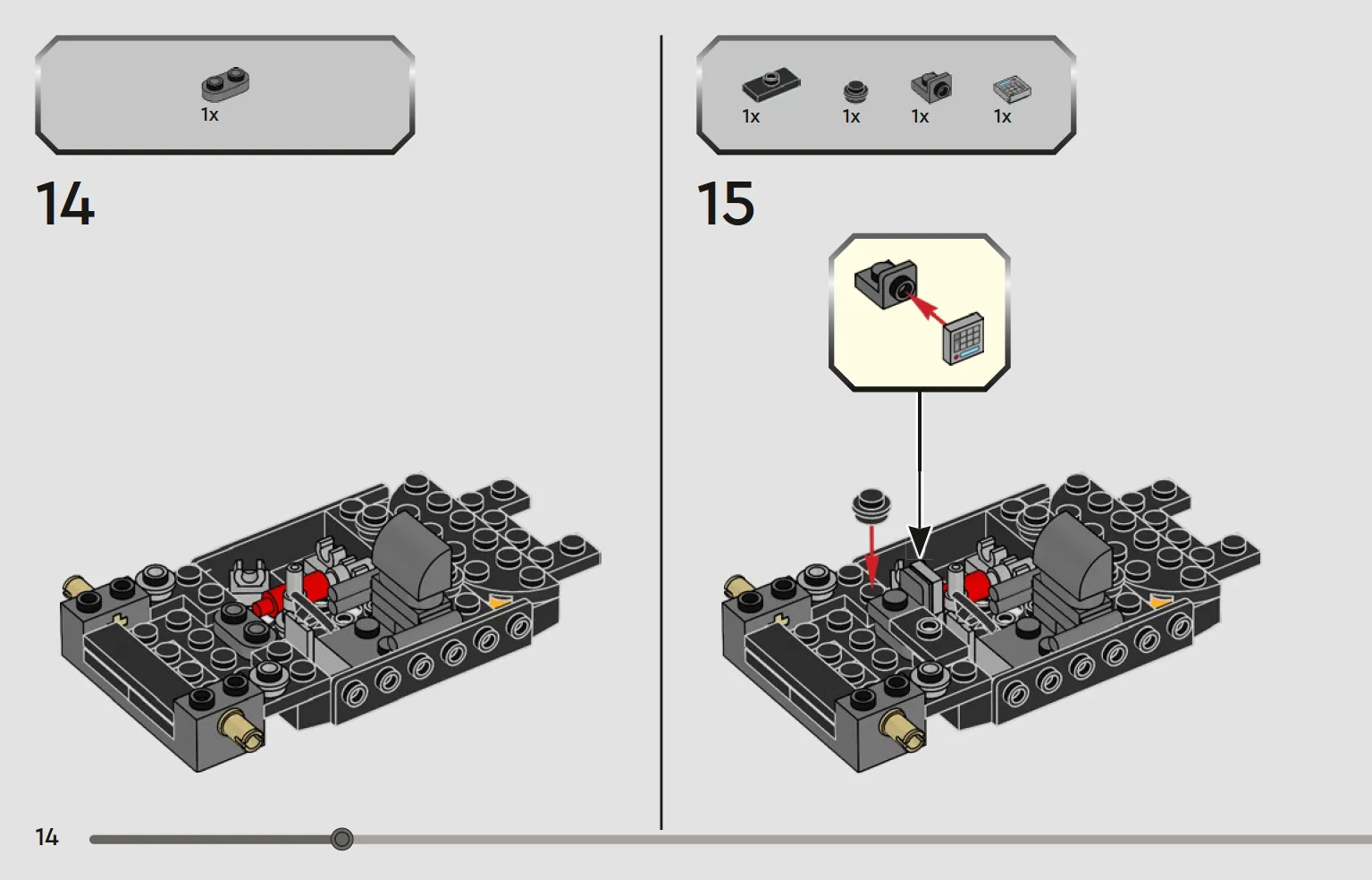 1x

14

1x 1x 1x 1x

15

14