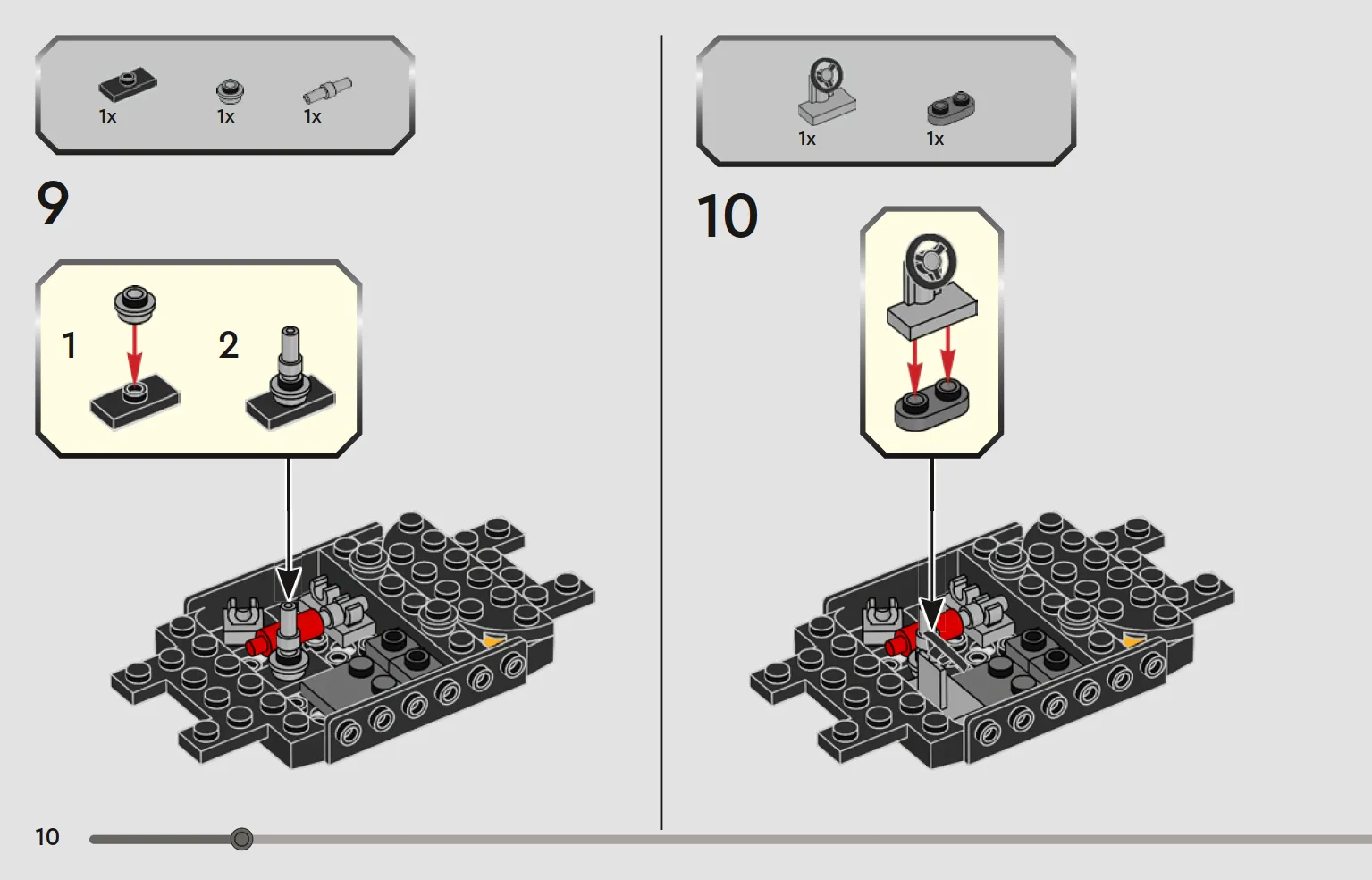 1x 1x 1x

9

1

2

1x 1x

10

10