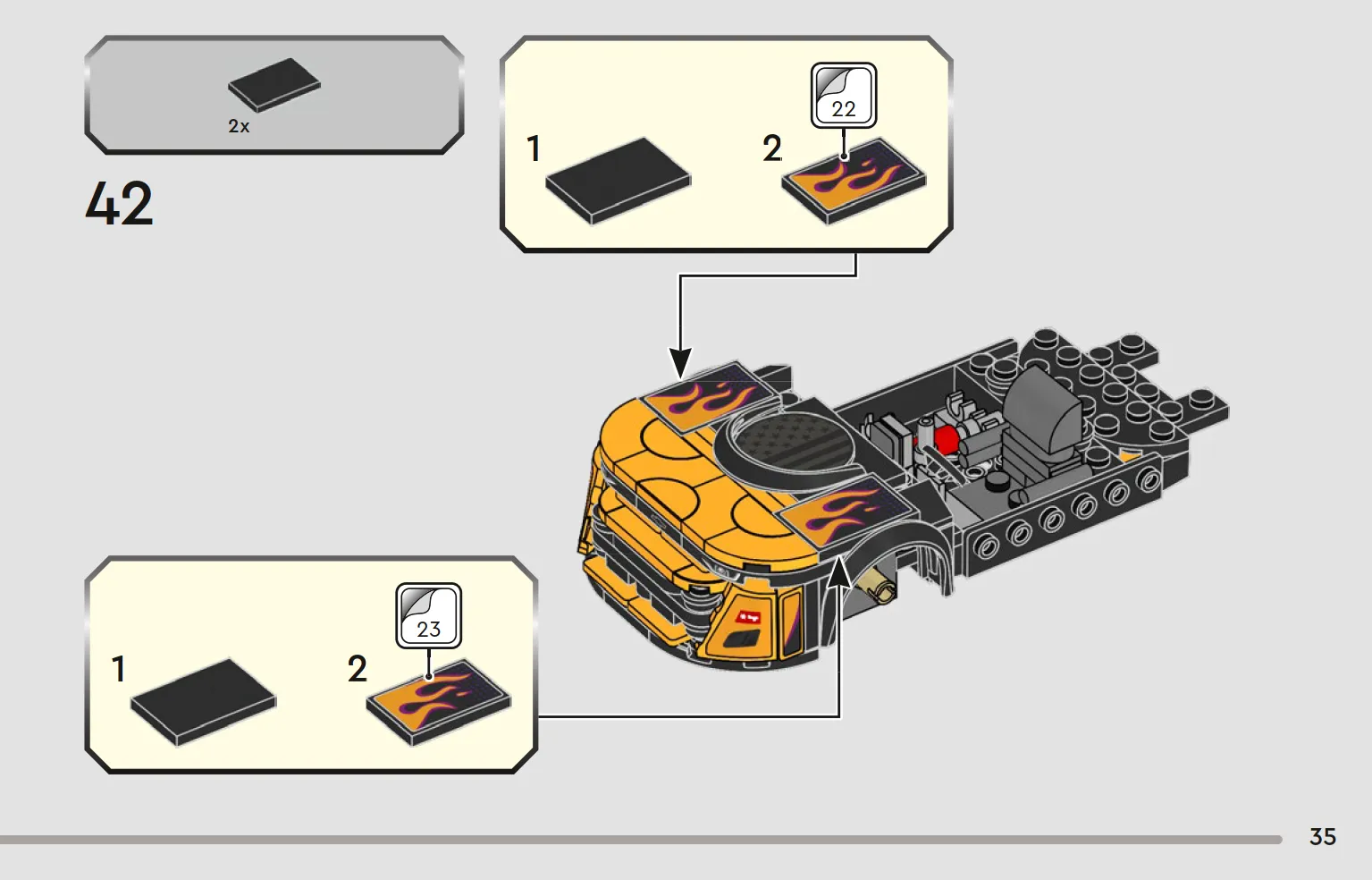 2x

42

1

2

22

1

2

23

35