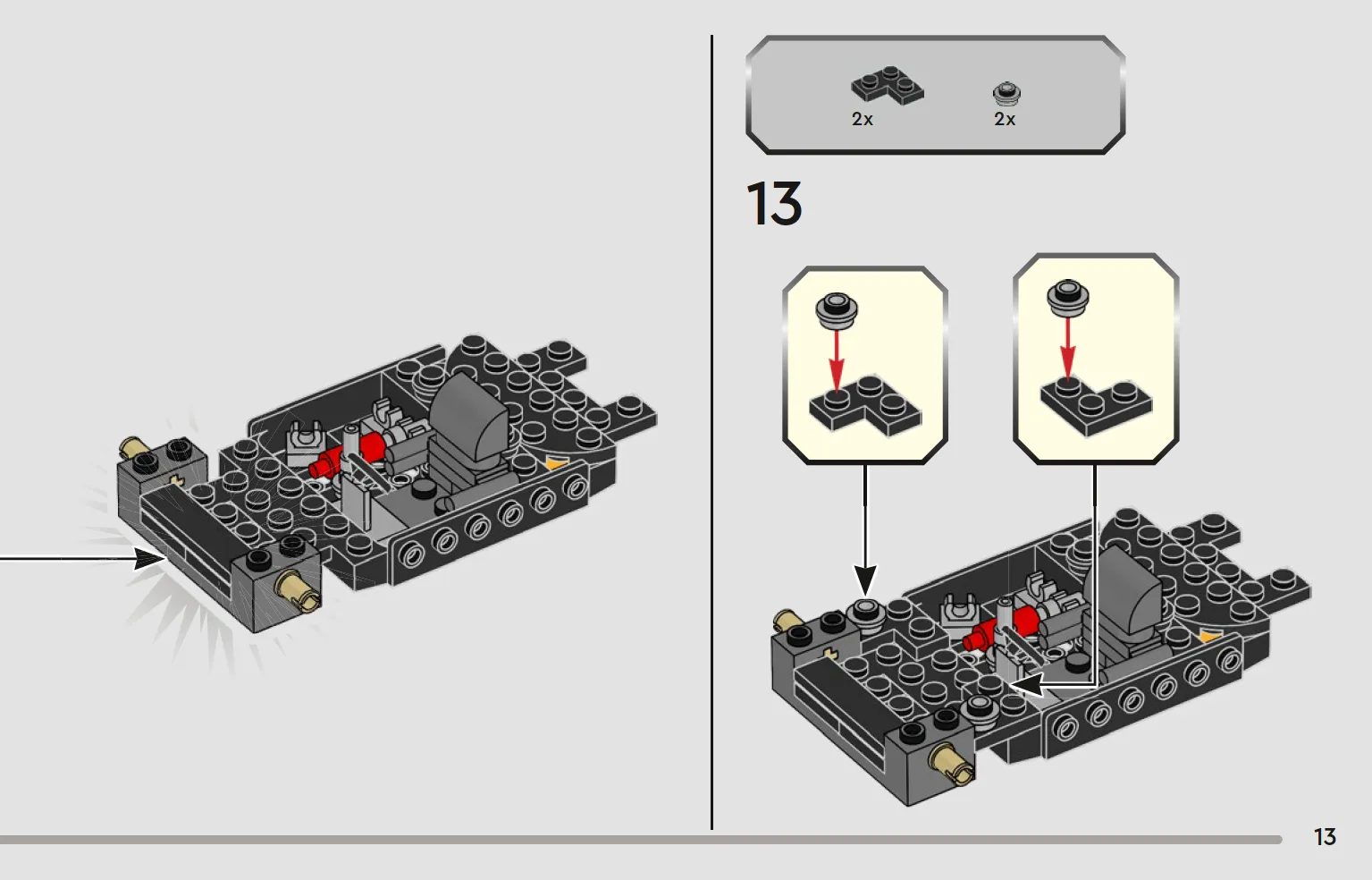 2x
2x

13

13