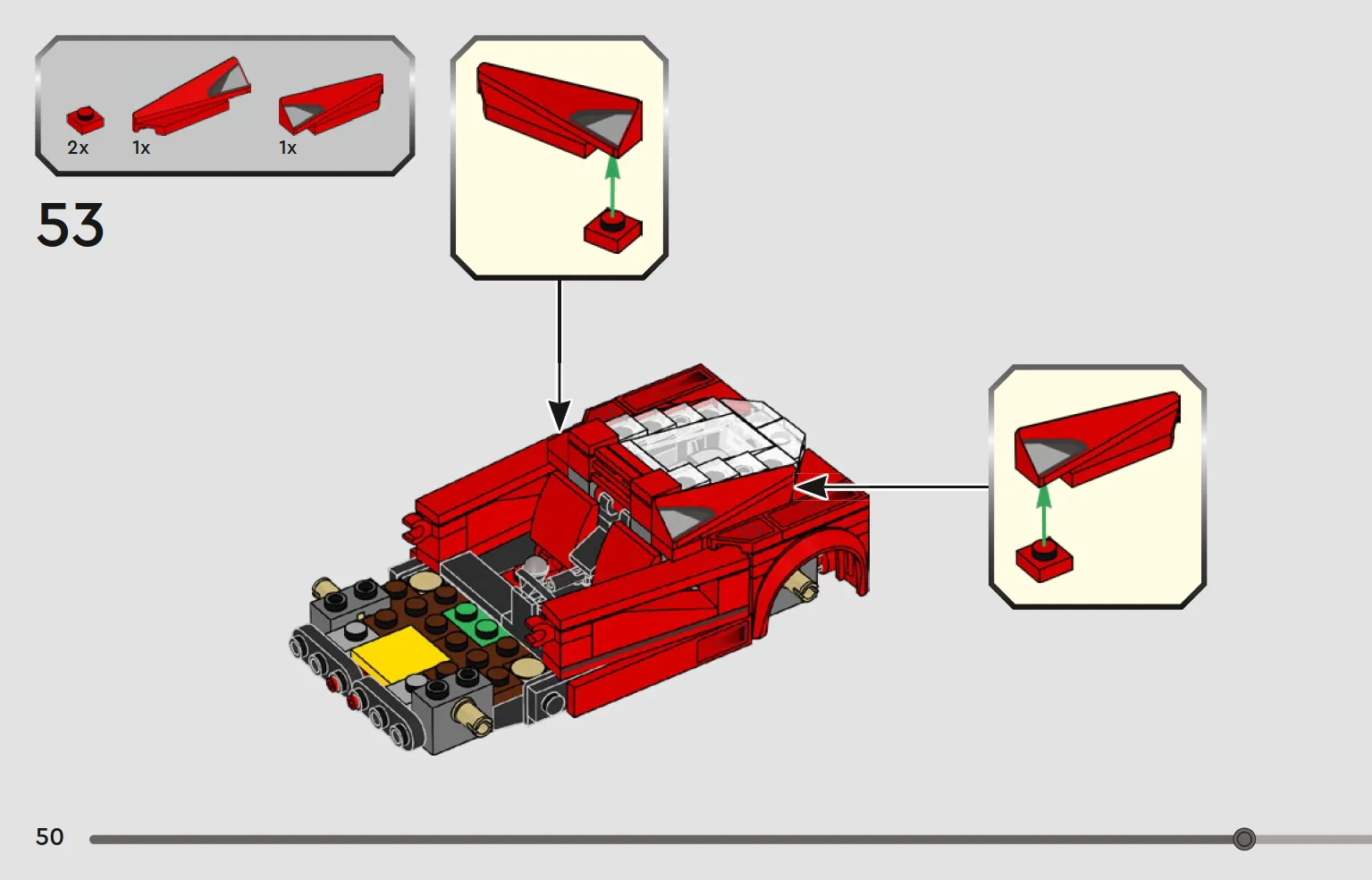 2x 1x 1x

53

50