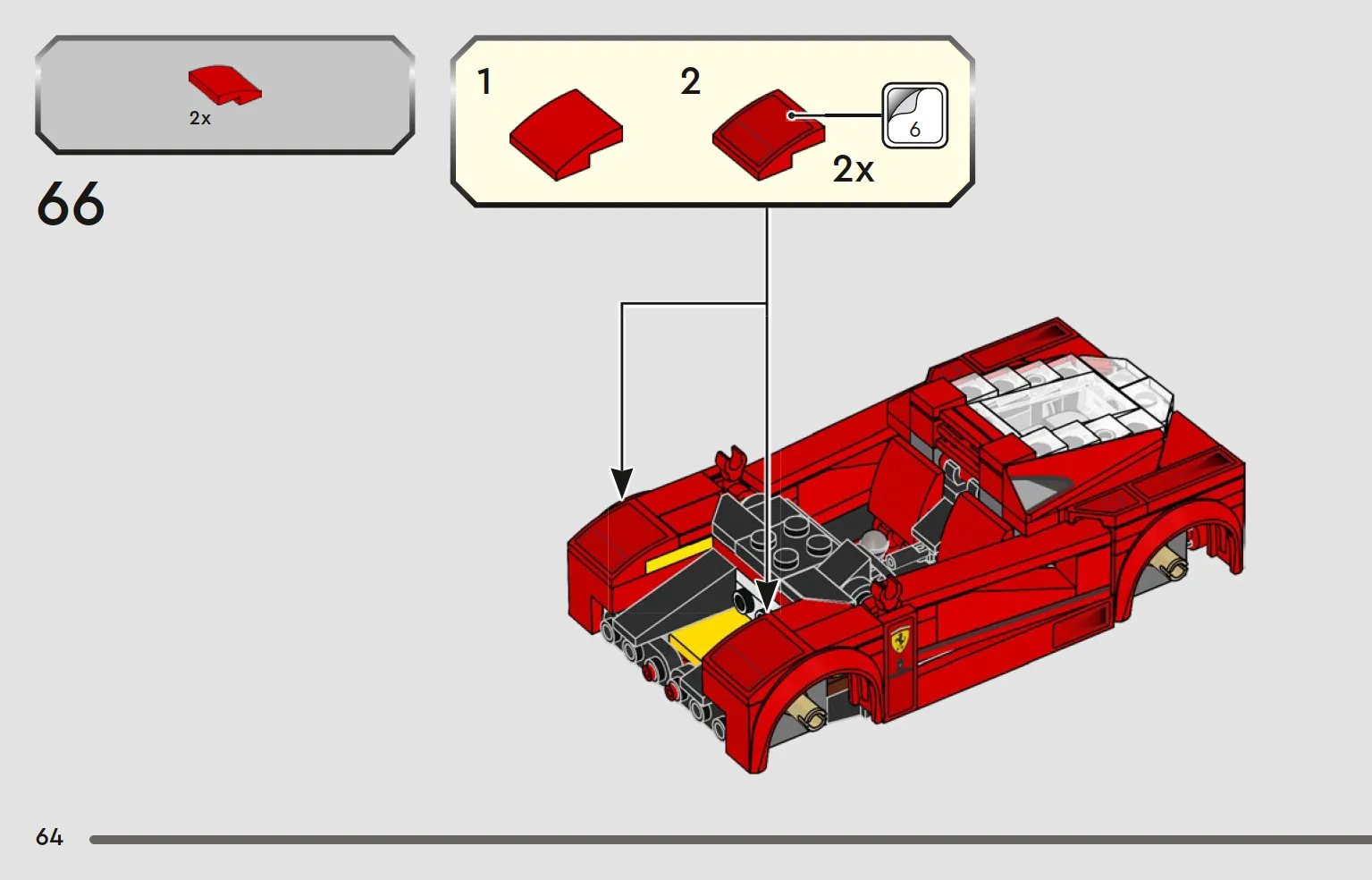 2x

66

1

2

6

2x

64