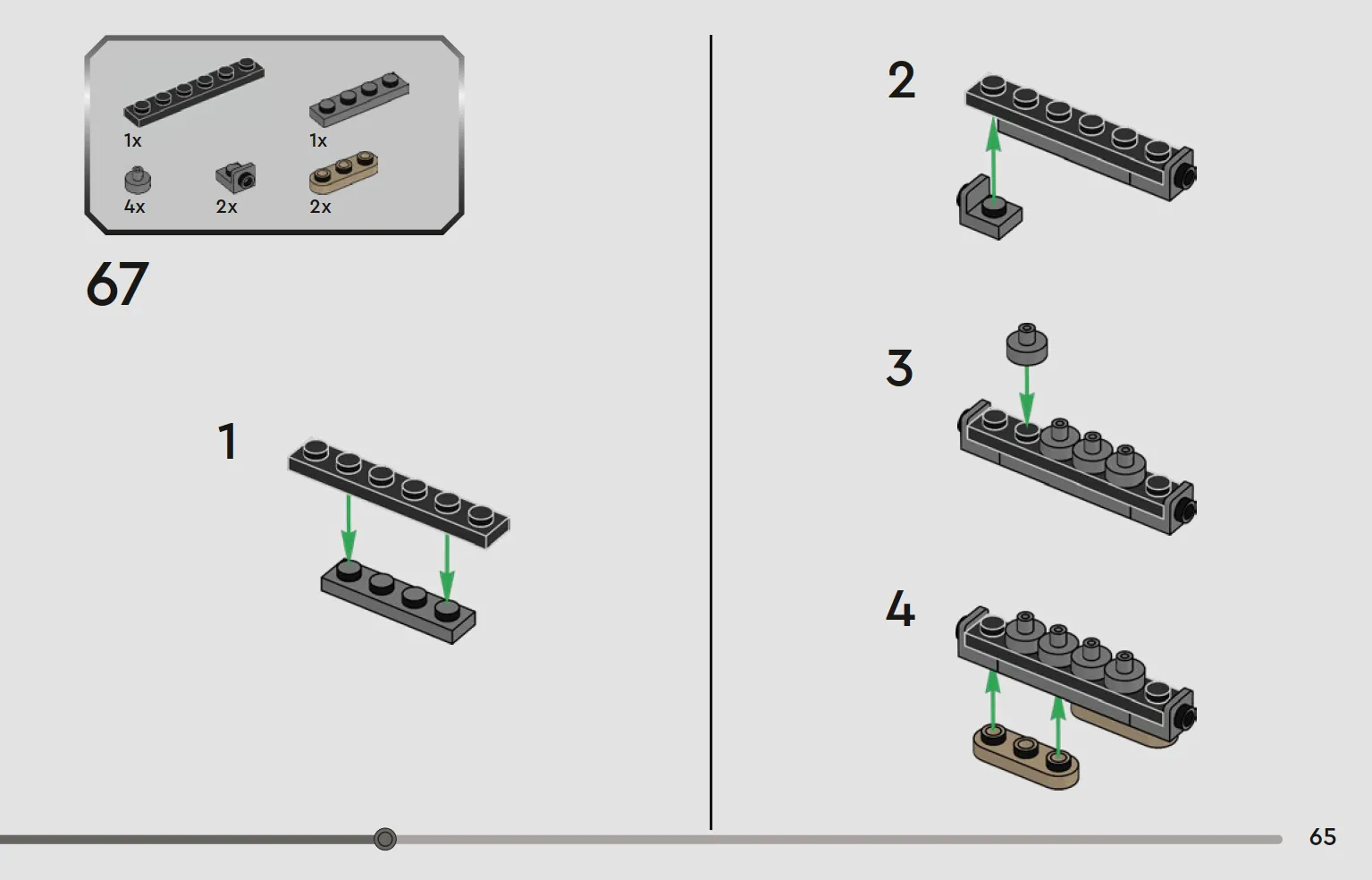 1x
1x
4x
2x
2x

67

1

2

3

4

65