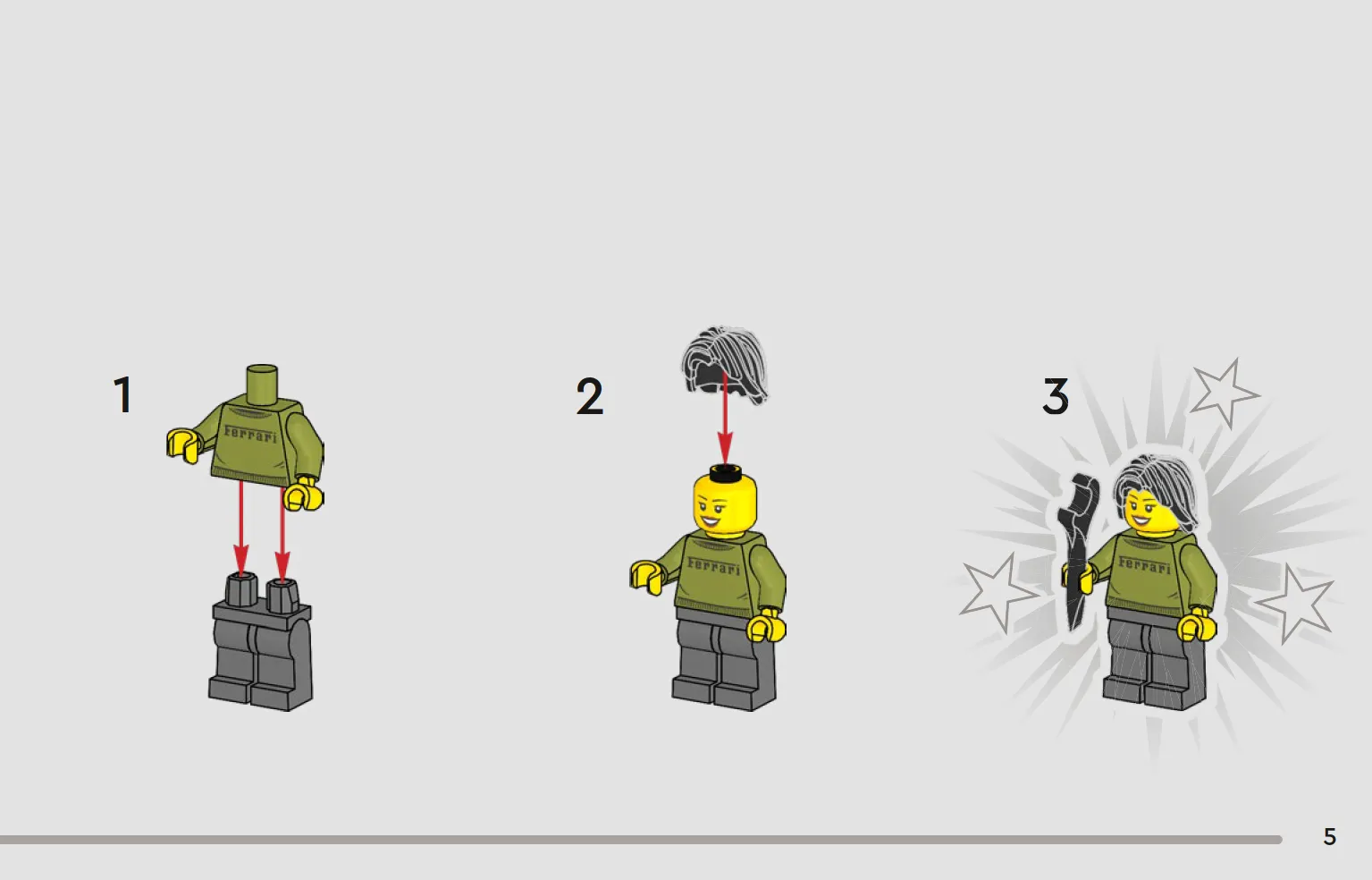 1

Ferrari

2

Ferrari

3

Ferrari

5