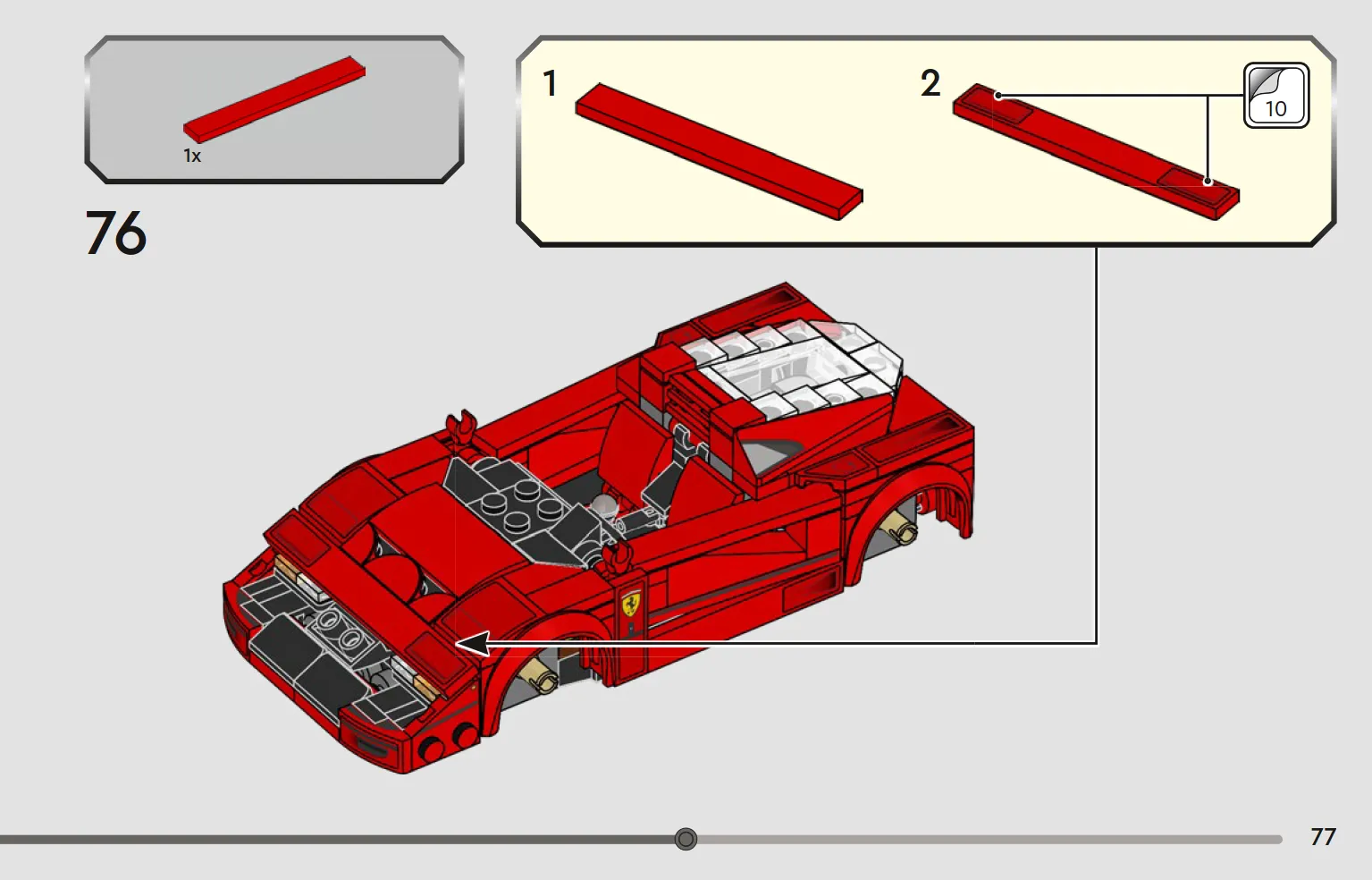 1x

76

1

2

10

77