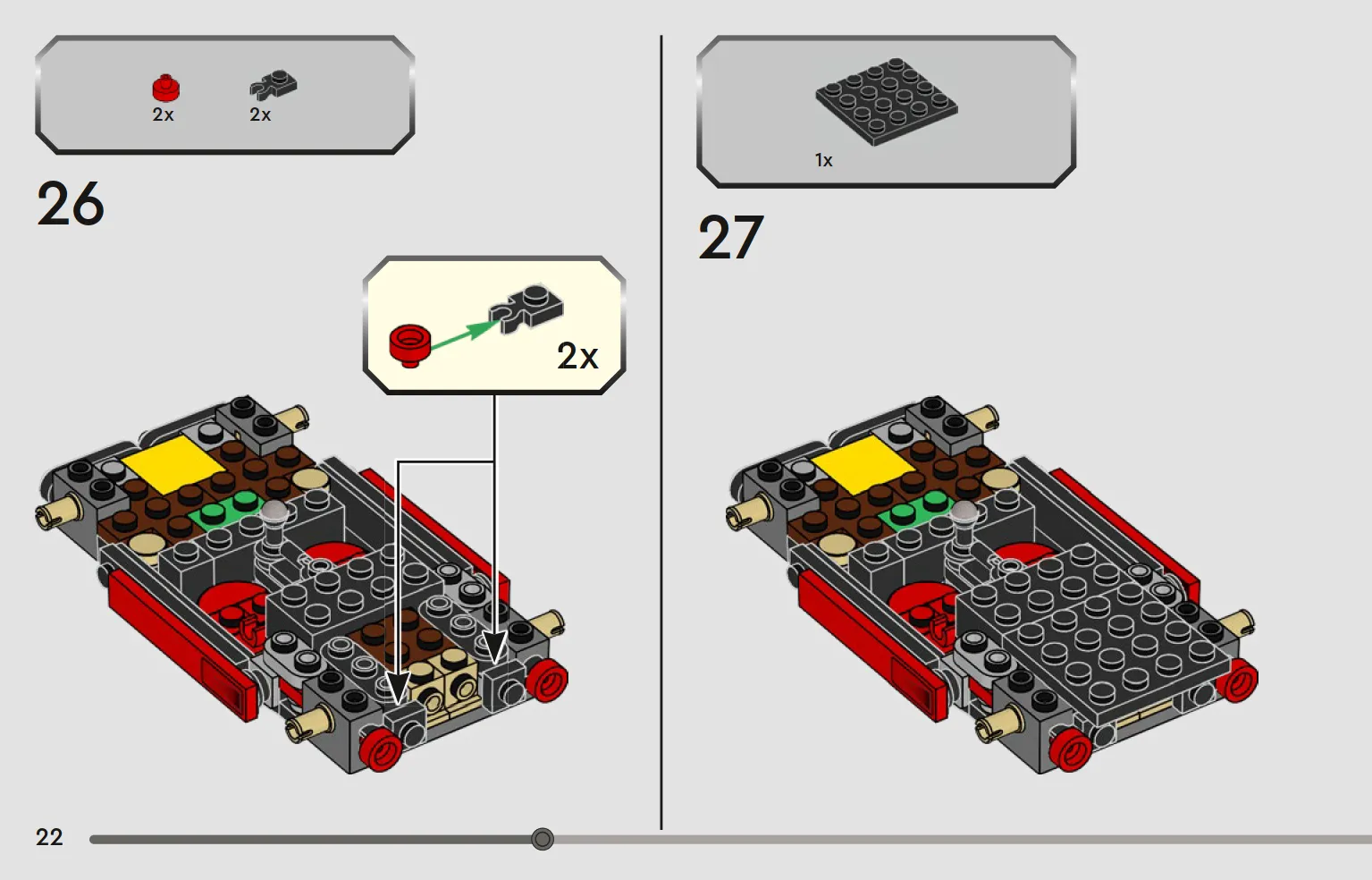 2x 2x

26

2x

1x

27

22