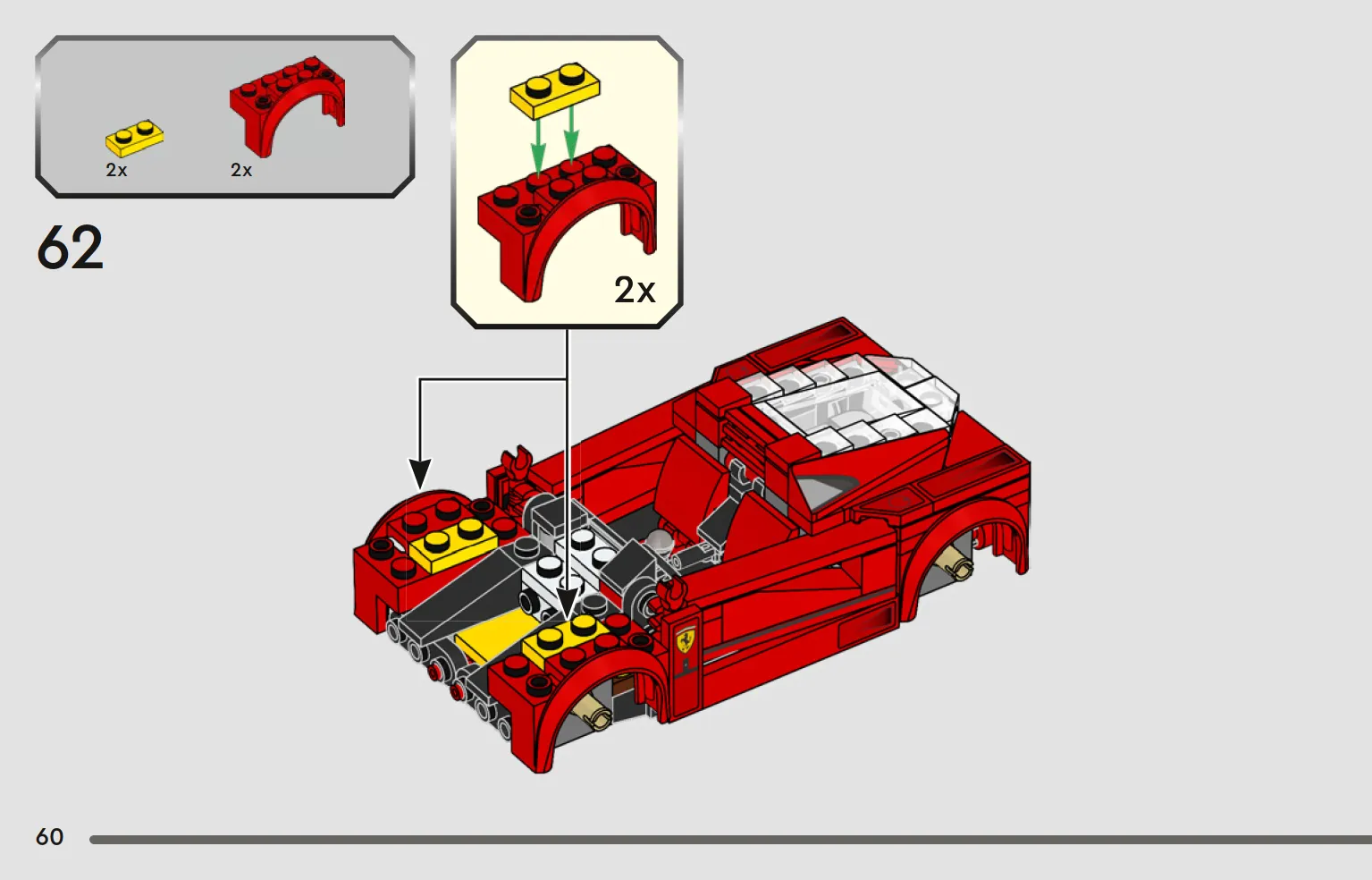 2x
2x
62
2x
60