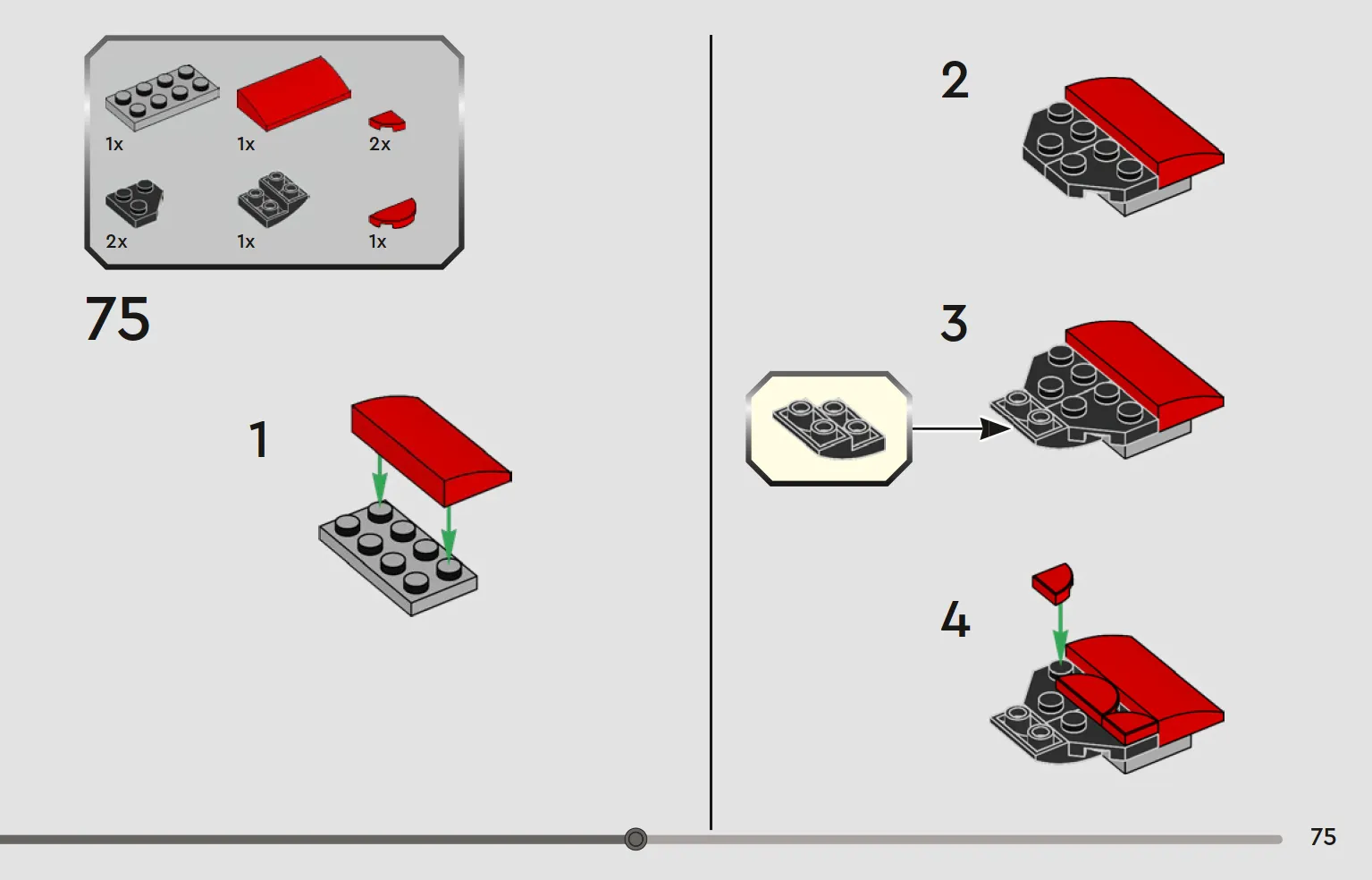 1x
1x
2x
2x
1x
1x

75

1

2

3

4

75