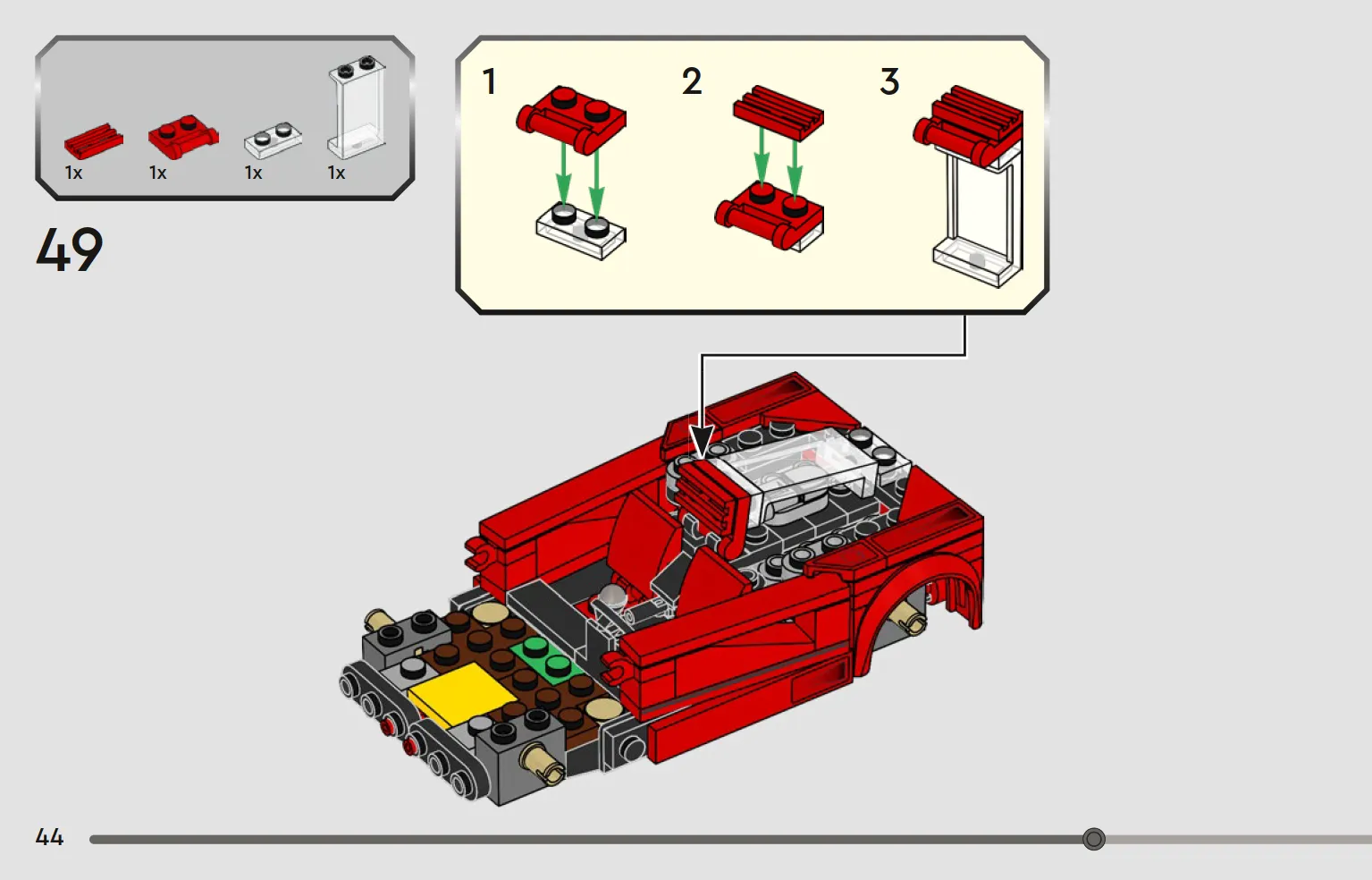 1x 1x 1x 1x

49

1

2

3

44