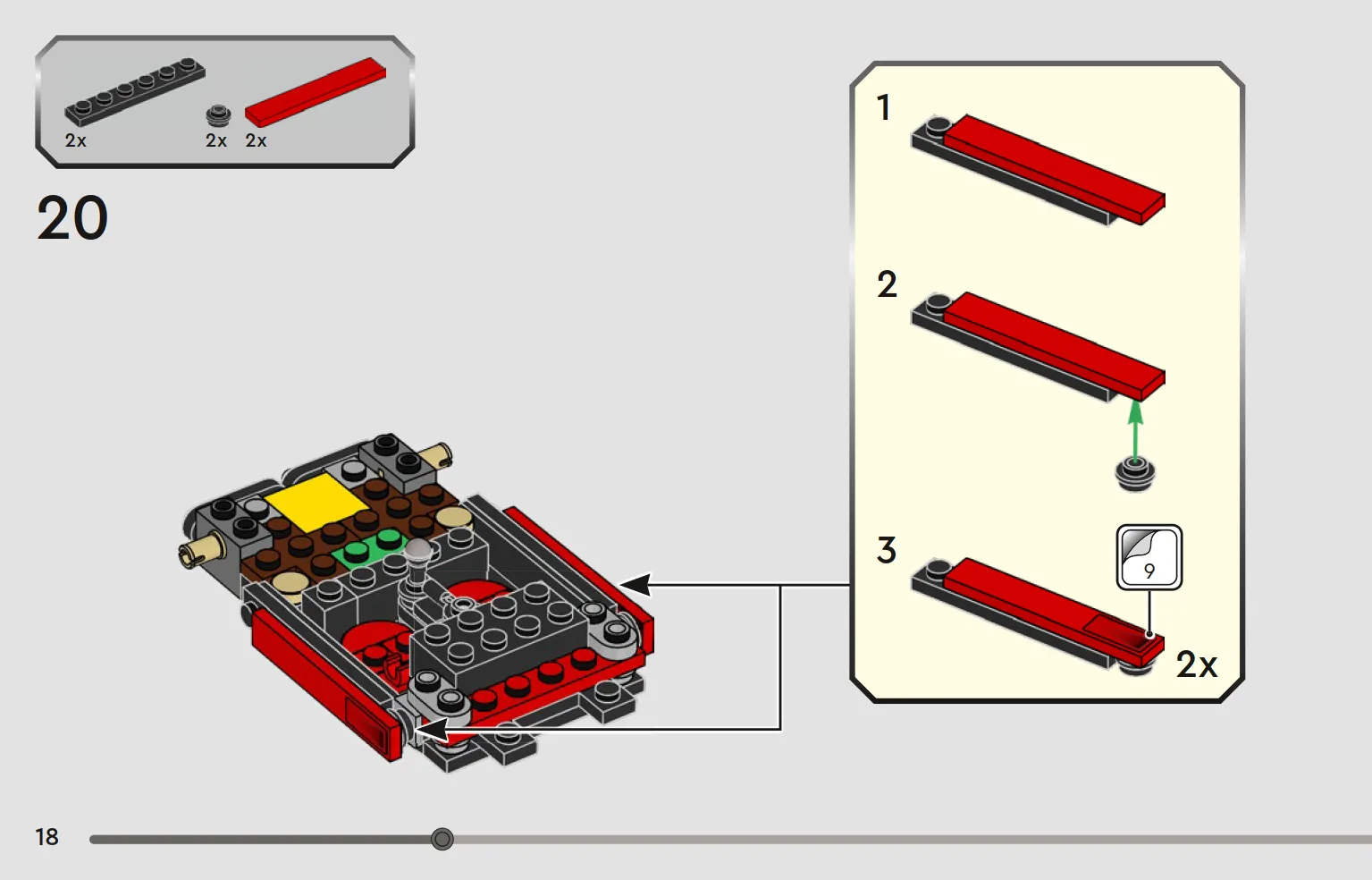 2x 2x 2x

20

1

2

3

9

2x

18