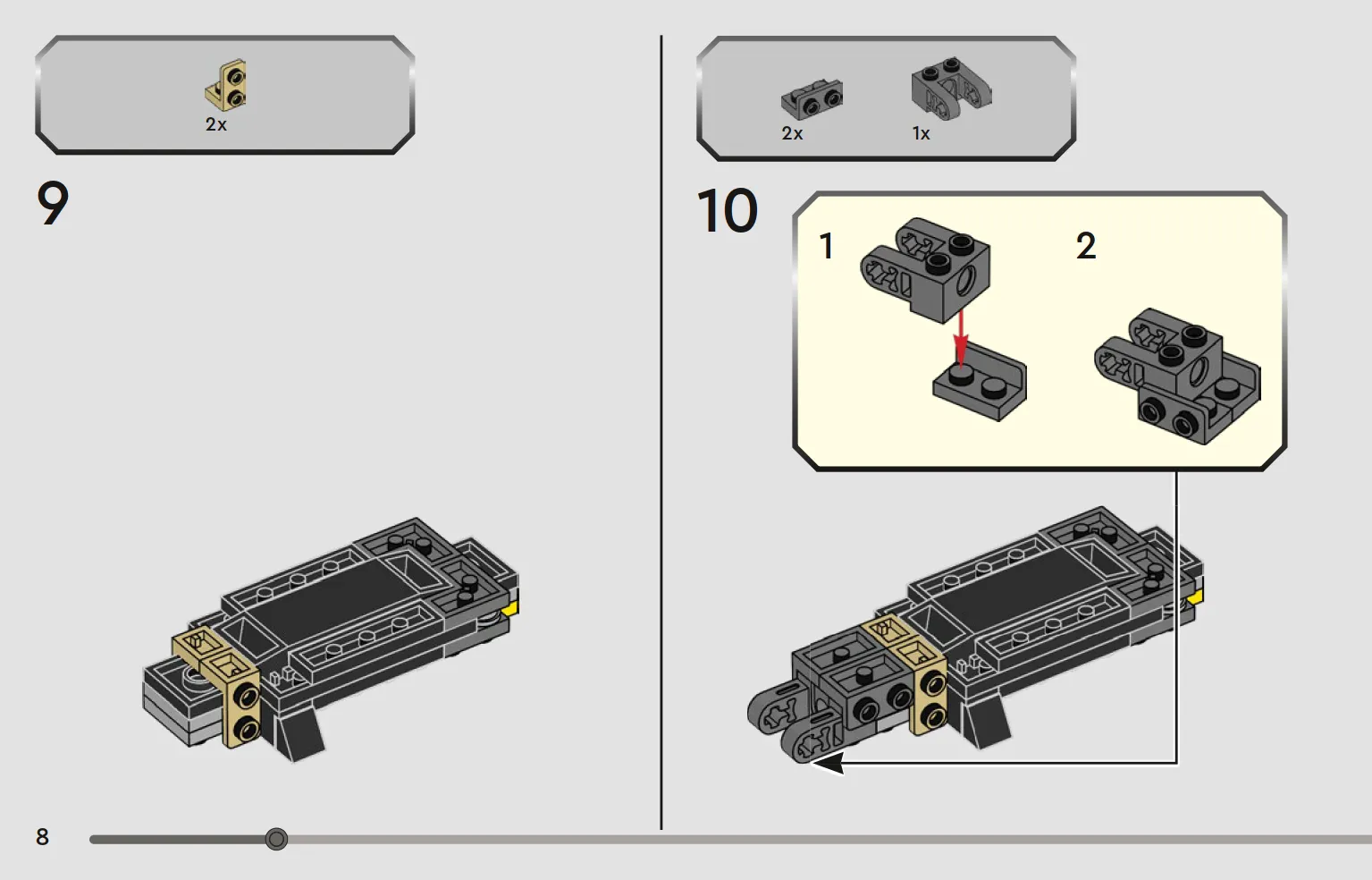 2x

9

2x 1x

10

1

2

8