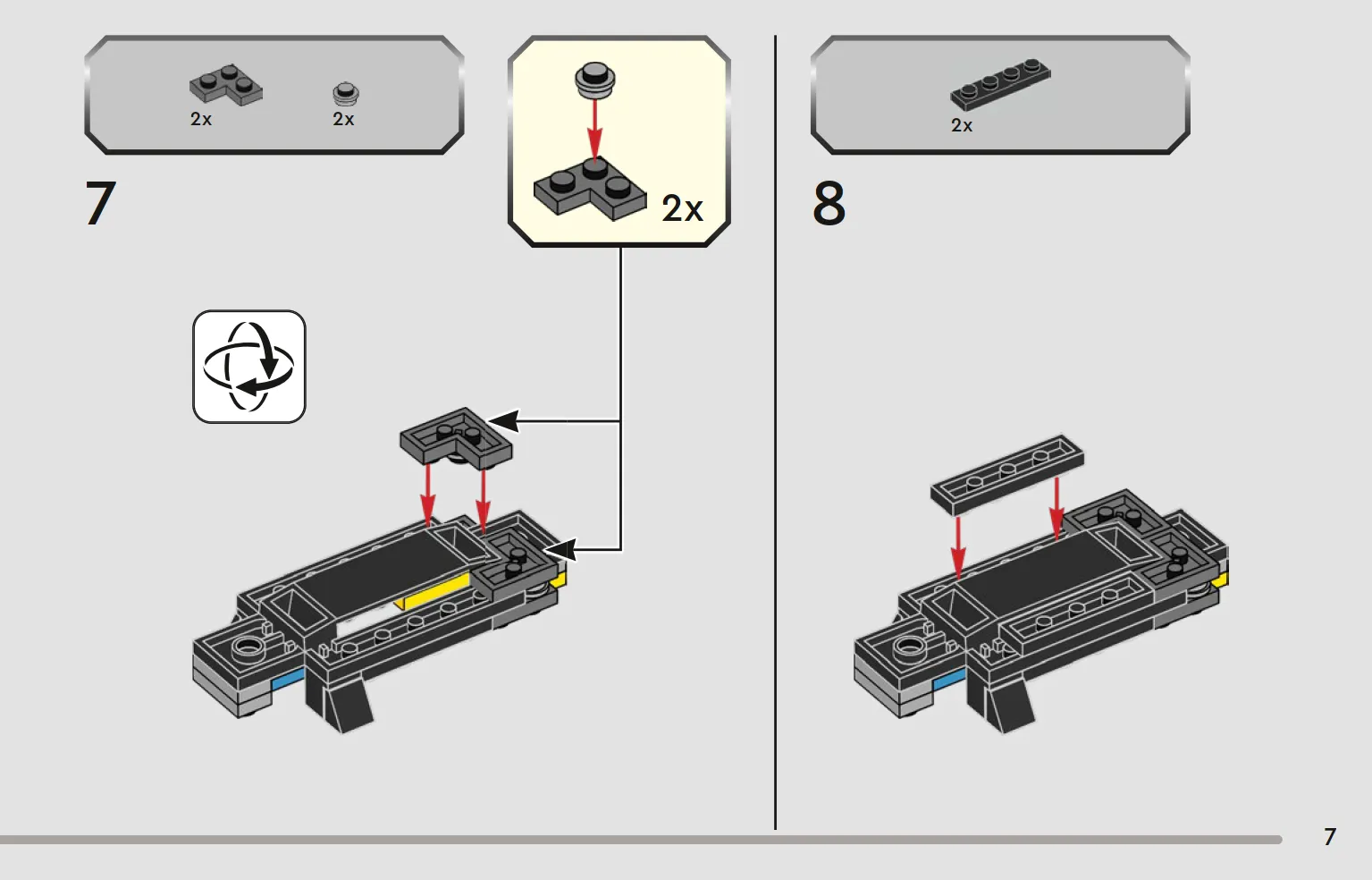 2x
2x

7

2x

2x

8

7