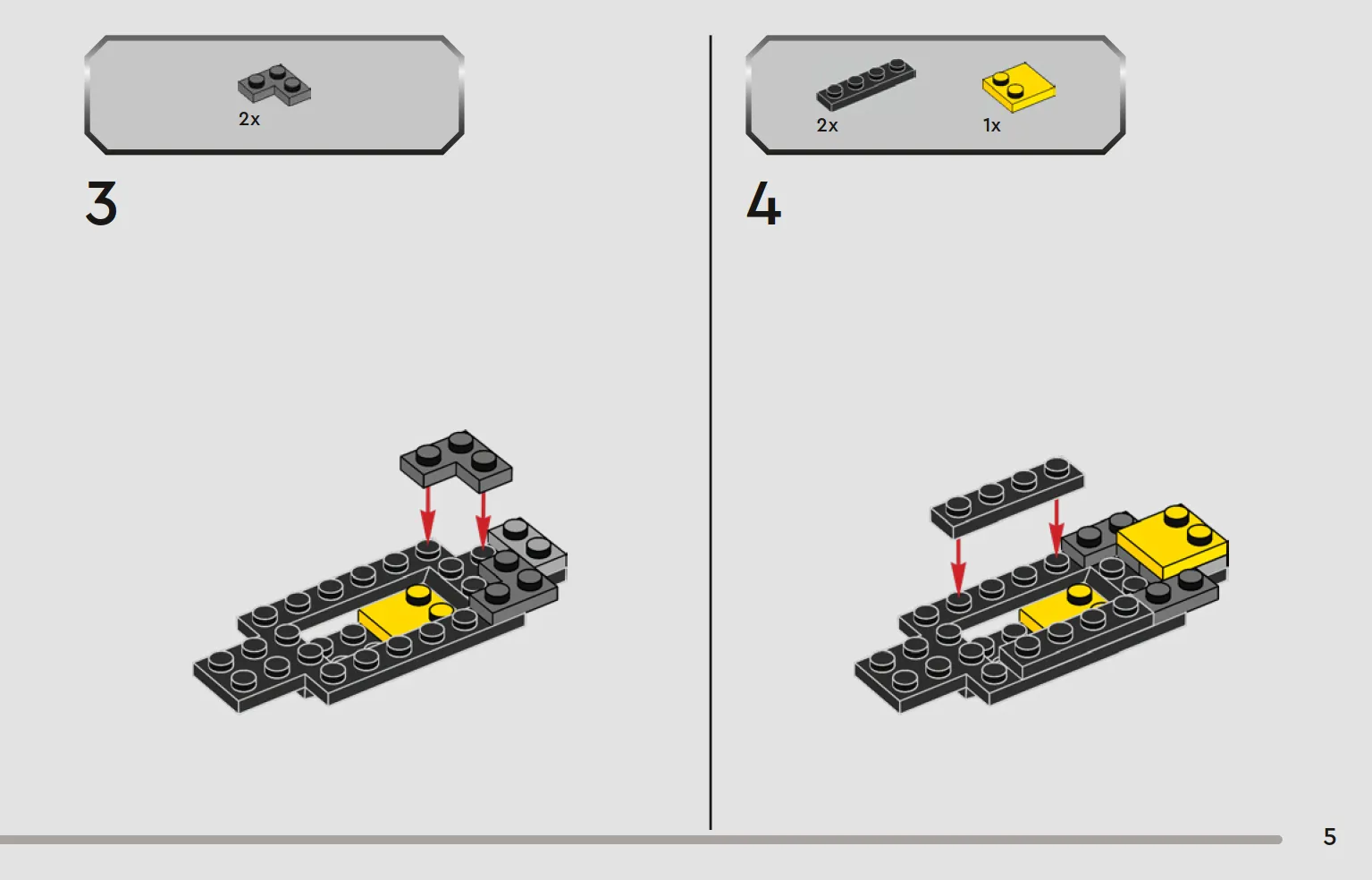 2x

3

2x 1x

4

5