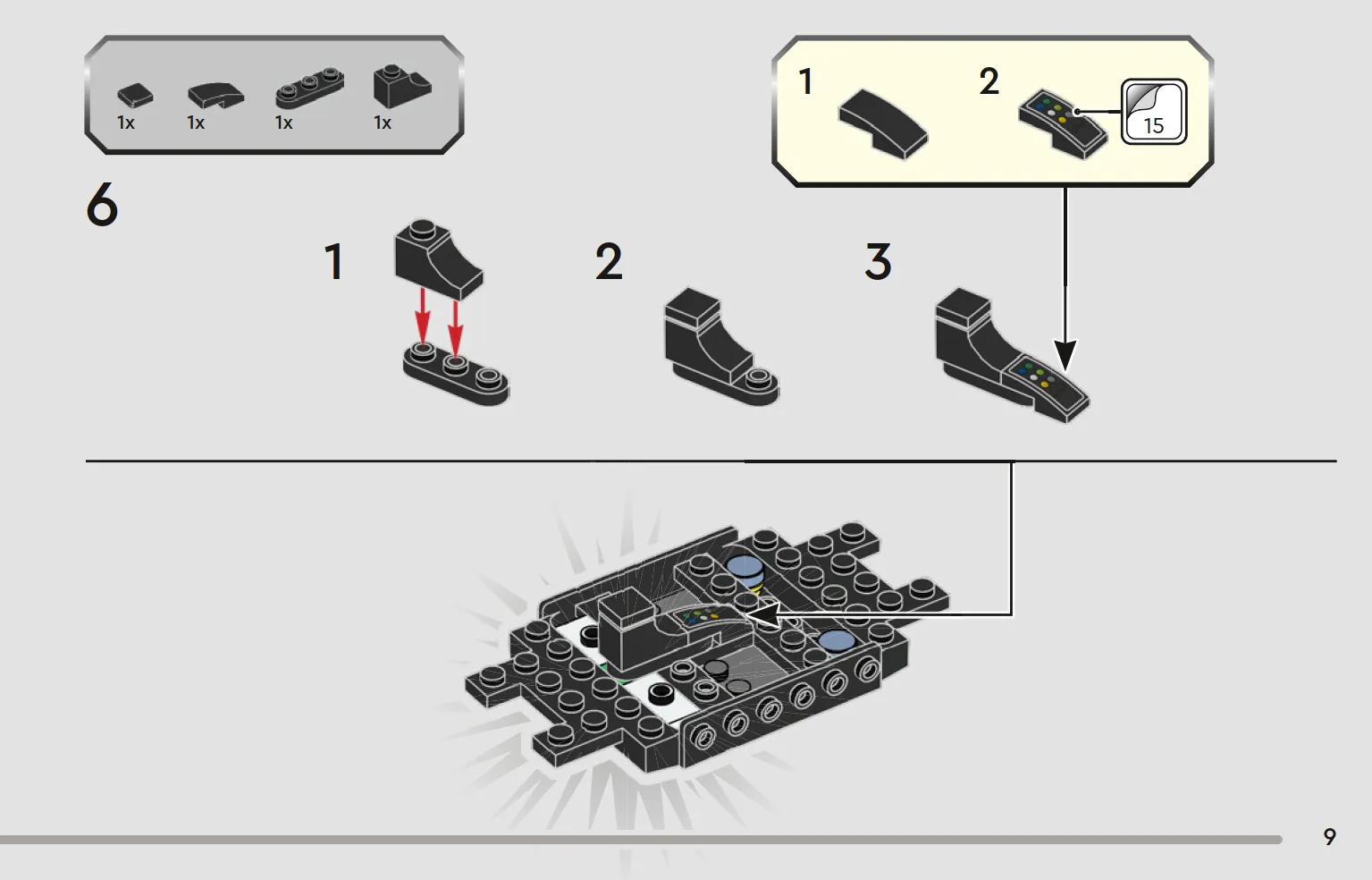 1x 1x 1x 1x

1

2

15

6

1

2

3

9