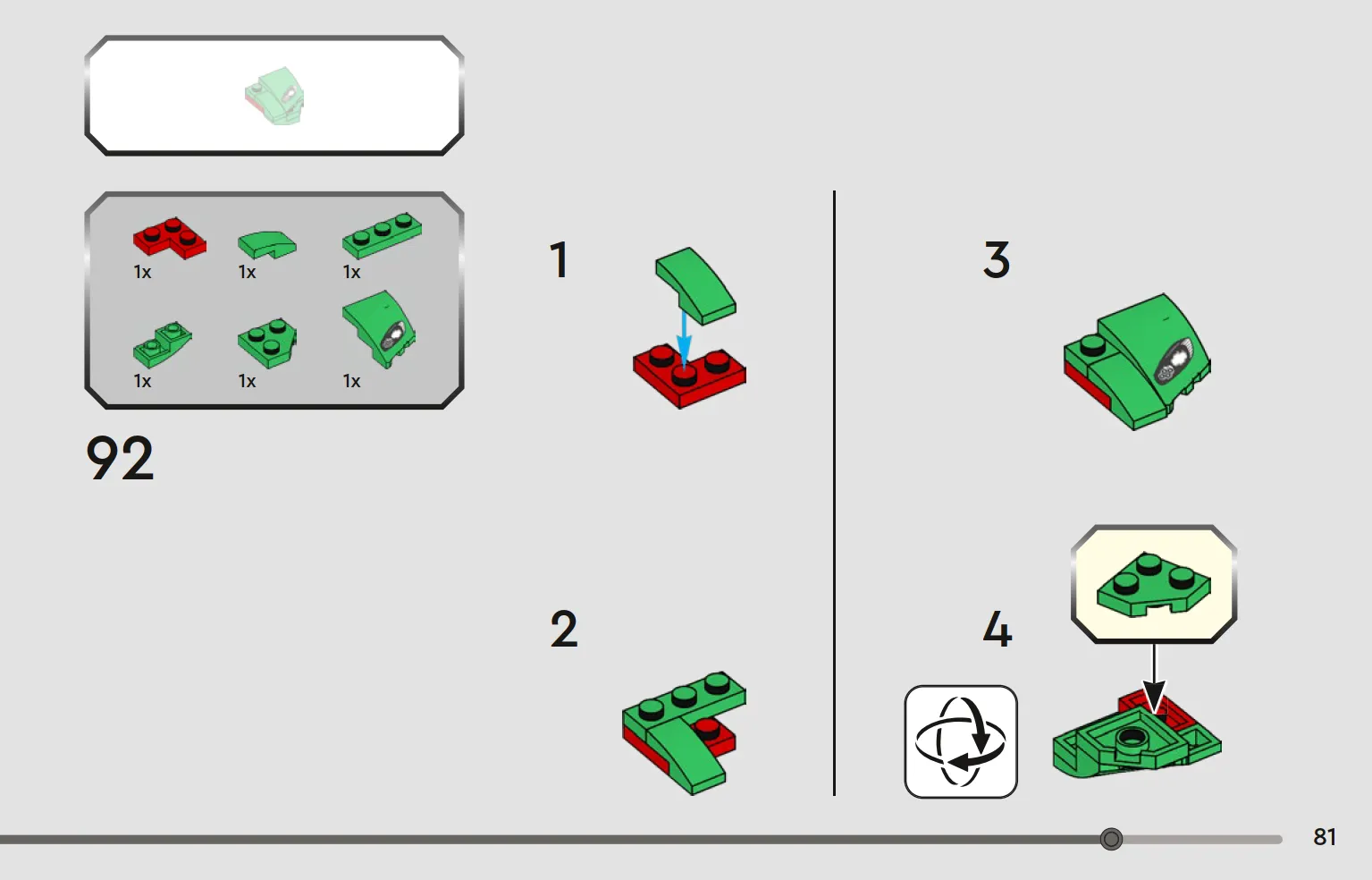 1x 1x 1x

1x 1x 1x

92

1

2

3

4

81