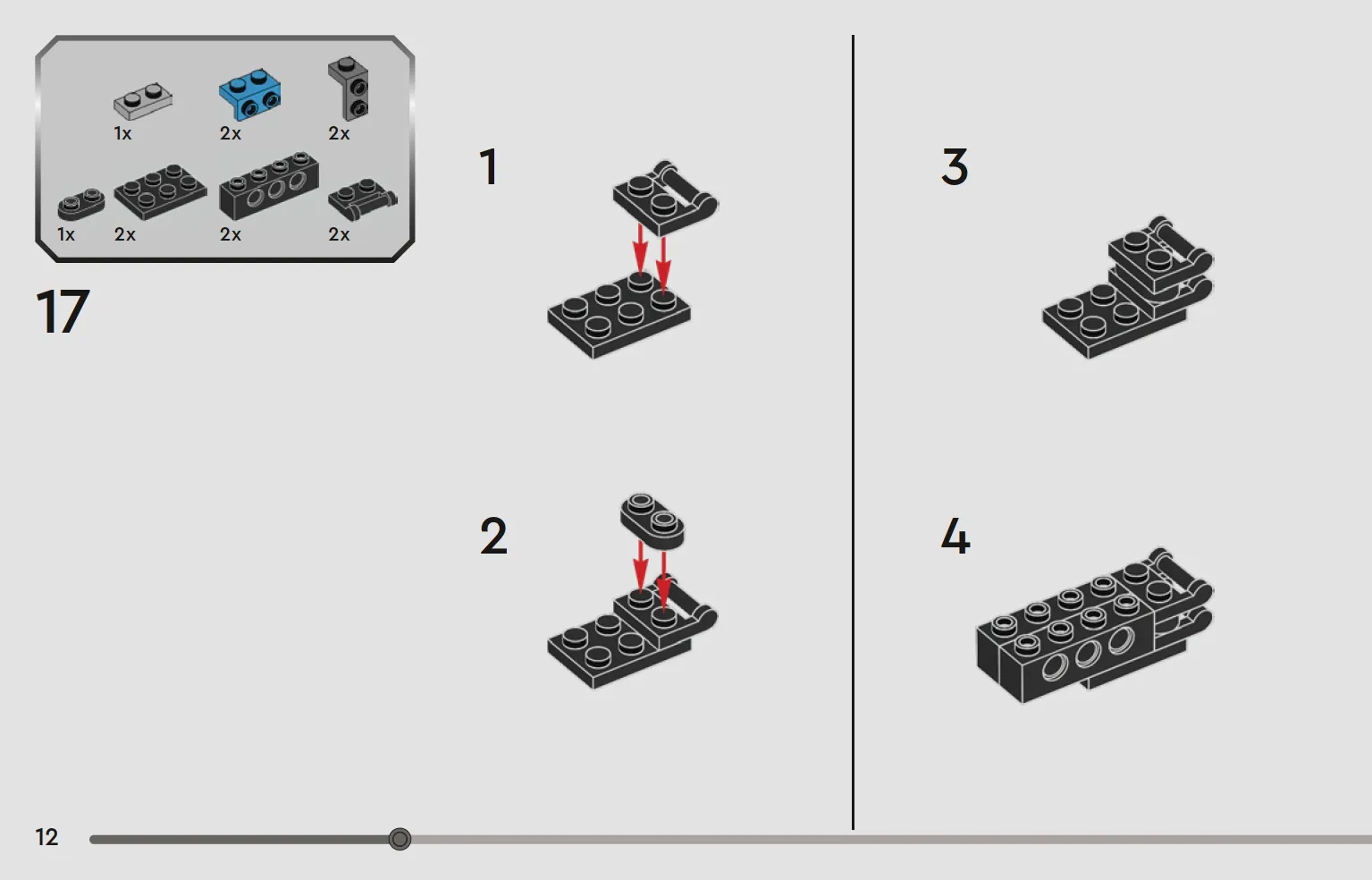 1x 2x 2x
1x 2x 2x 2x

17

1

2

3

4

12