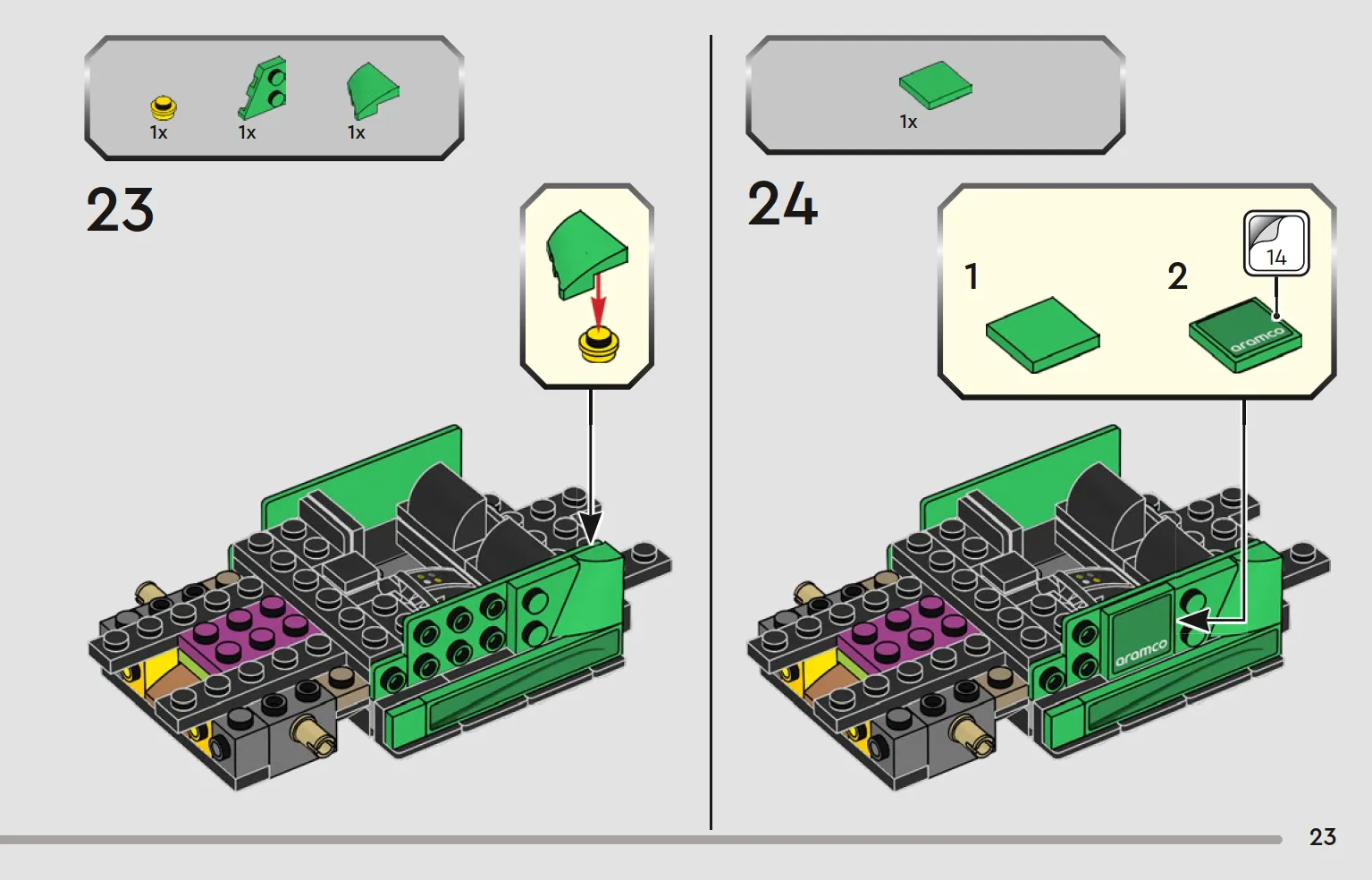 1x 1x 1x

23

1x

24

1

2

14

aramco

aramco

23