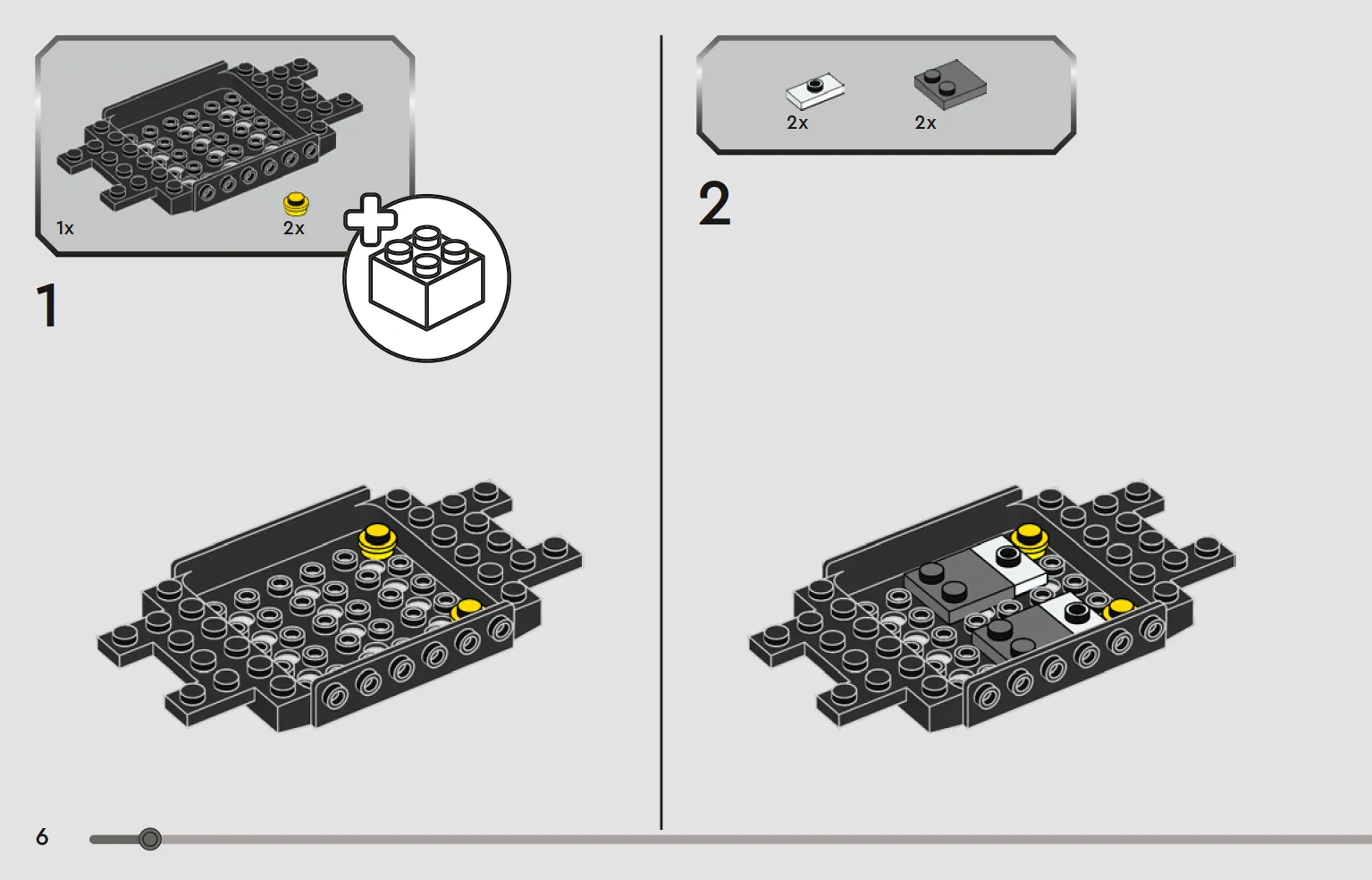 1x
2x

1

2x
2x

2

6