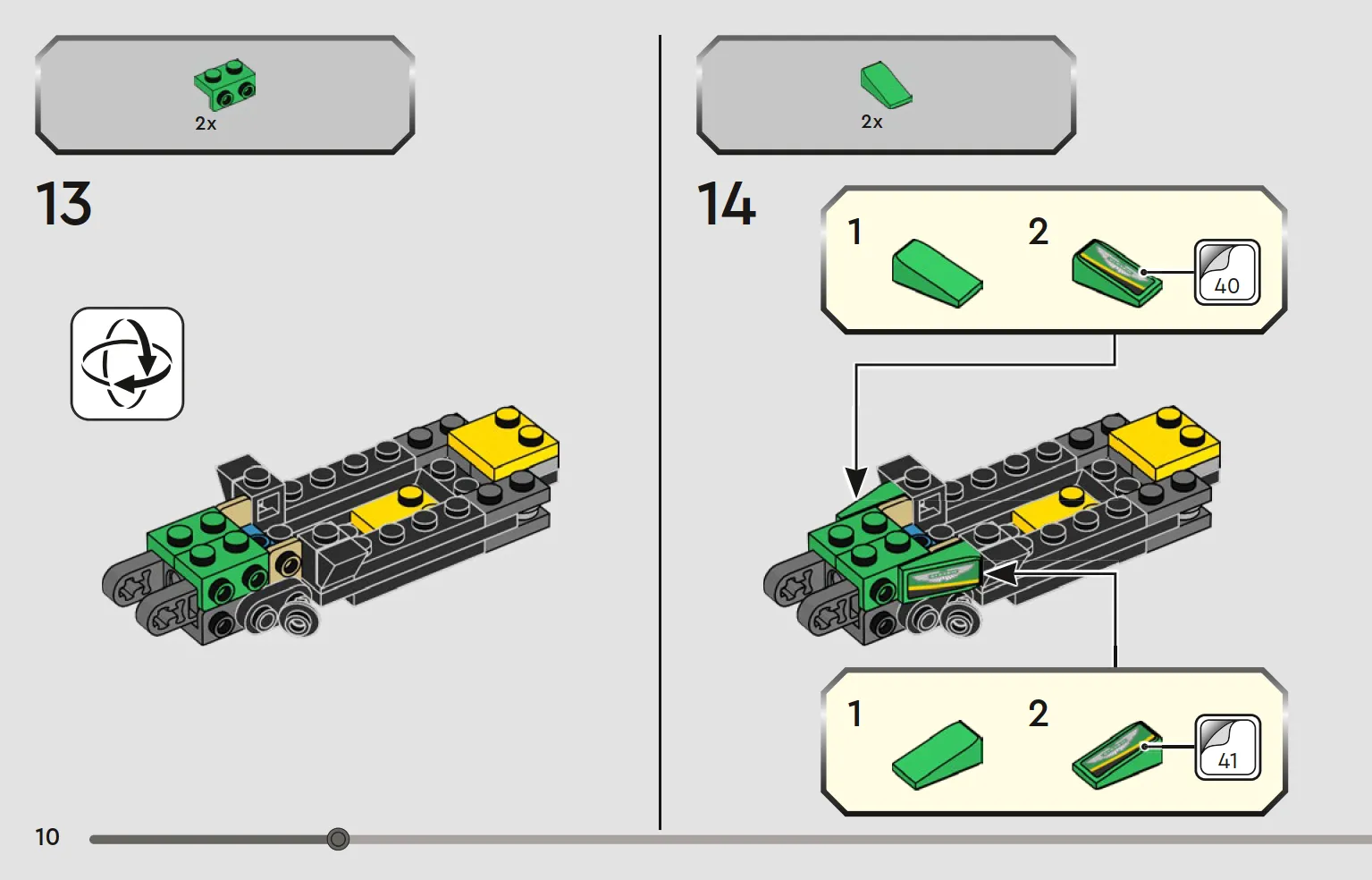 2x

13

2x

14

1

2

40

1

2

41

10