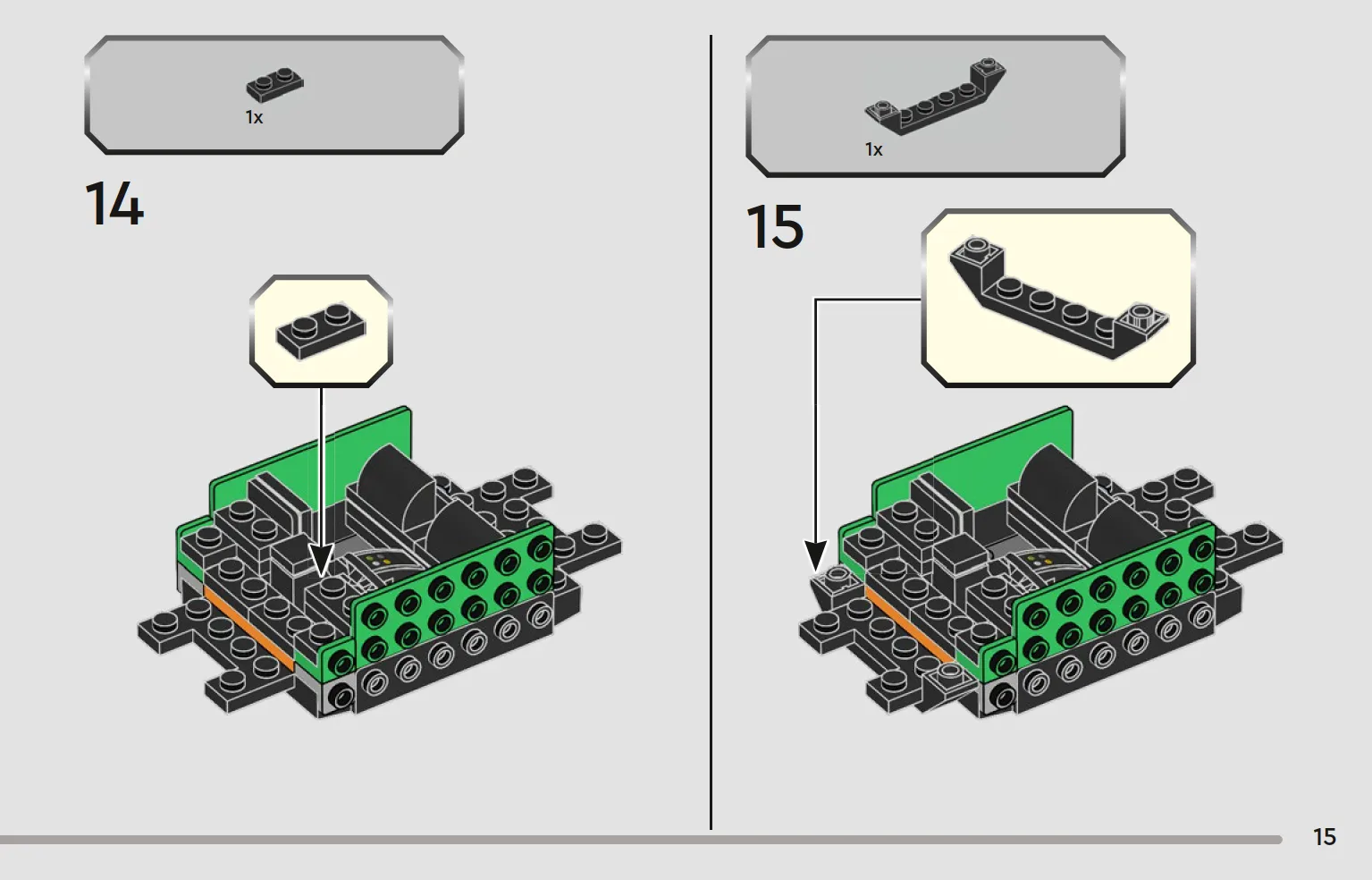 1x

14

1x

15

15