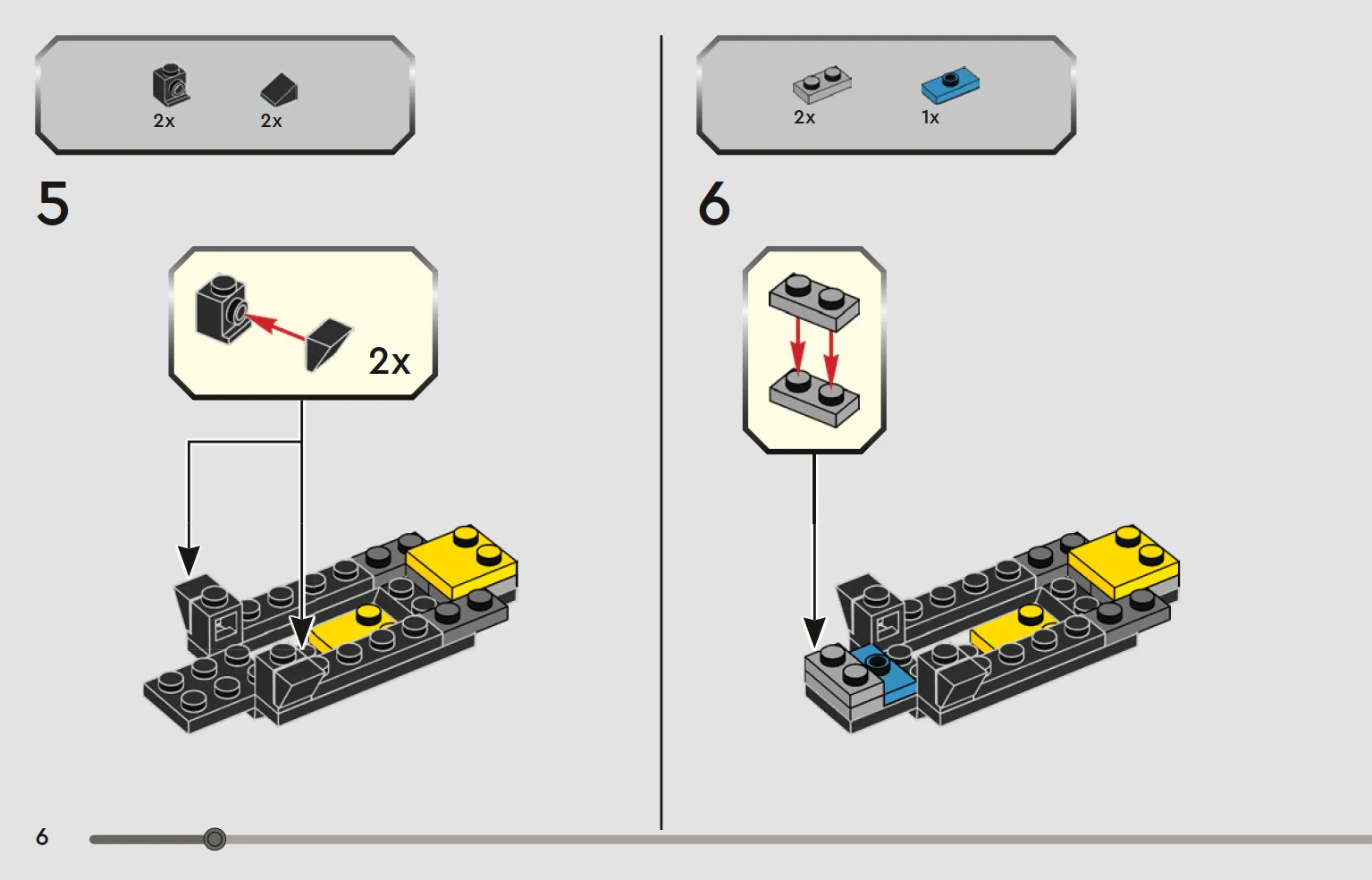 2x 2x

5

2x

2x 1x

6

6