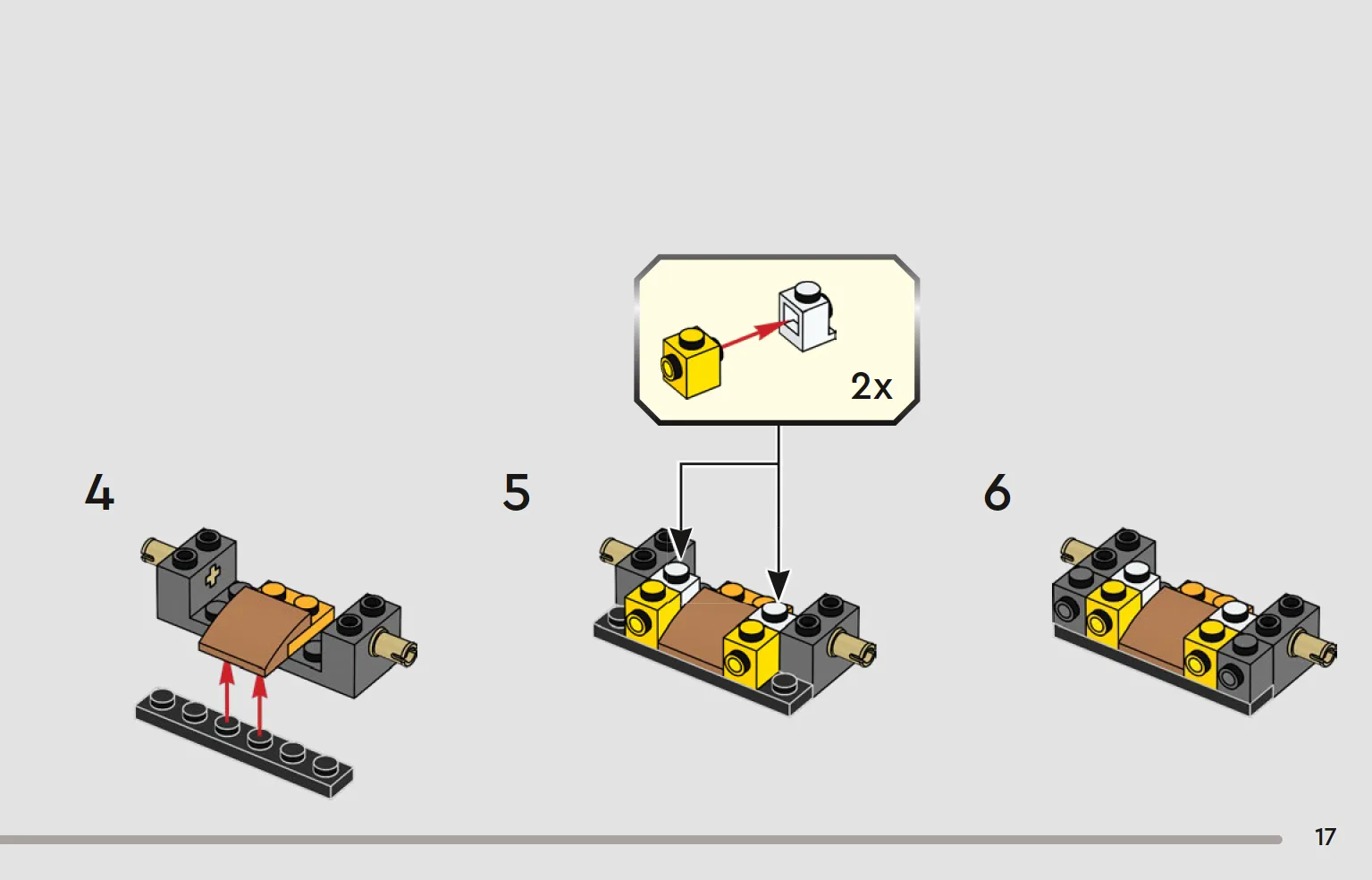 2x

4

5

6

17