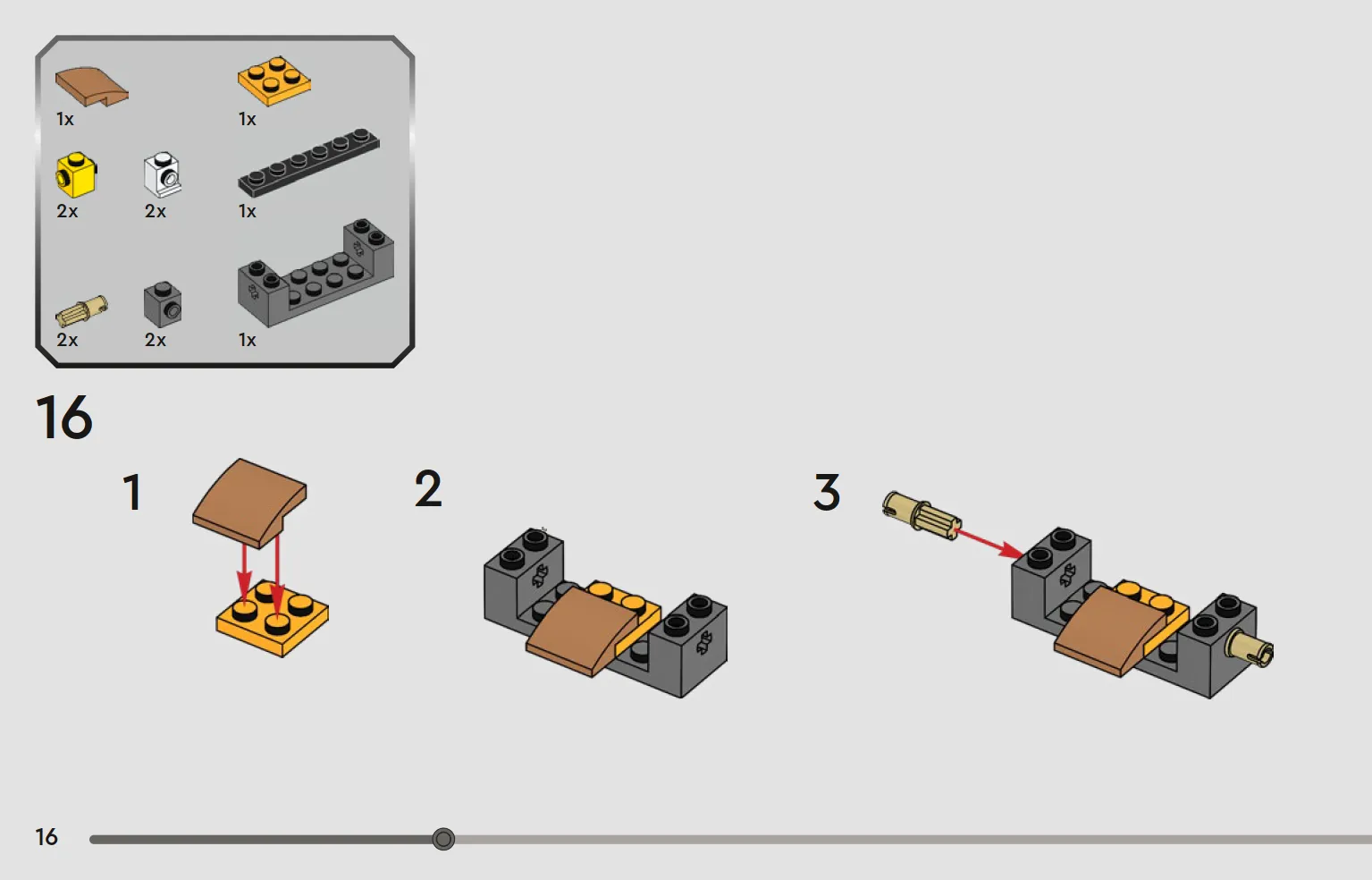 1x
1x
2x
2x
1x
2x
2x
1x

16

1

2

3

16