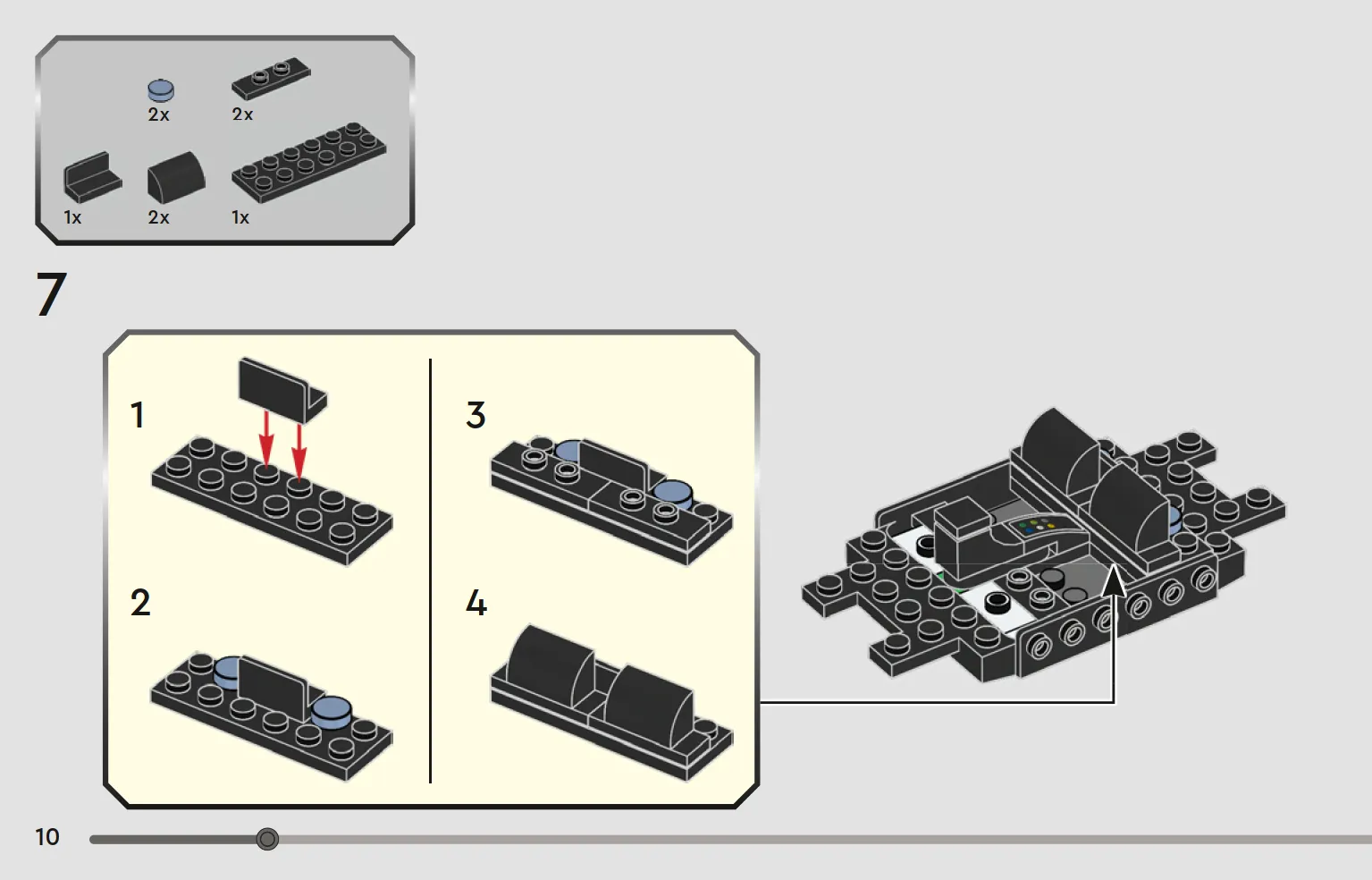 2x
2x
1x
2x
1x

7

1
2
3
4

10