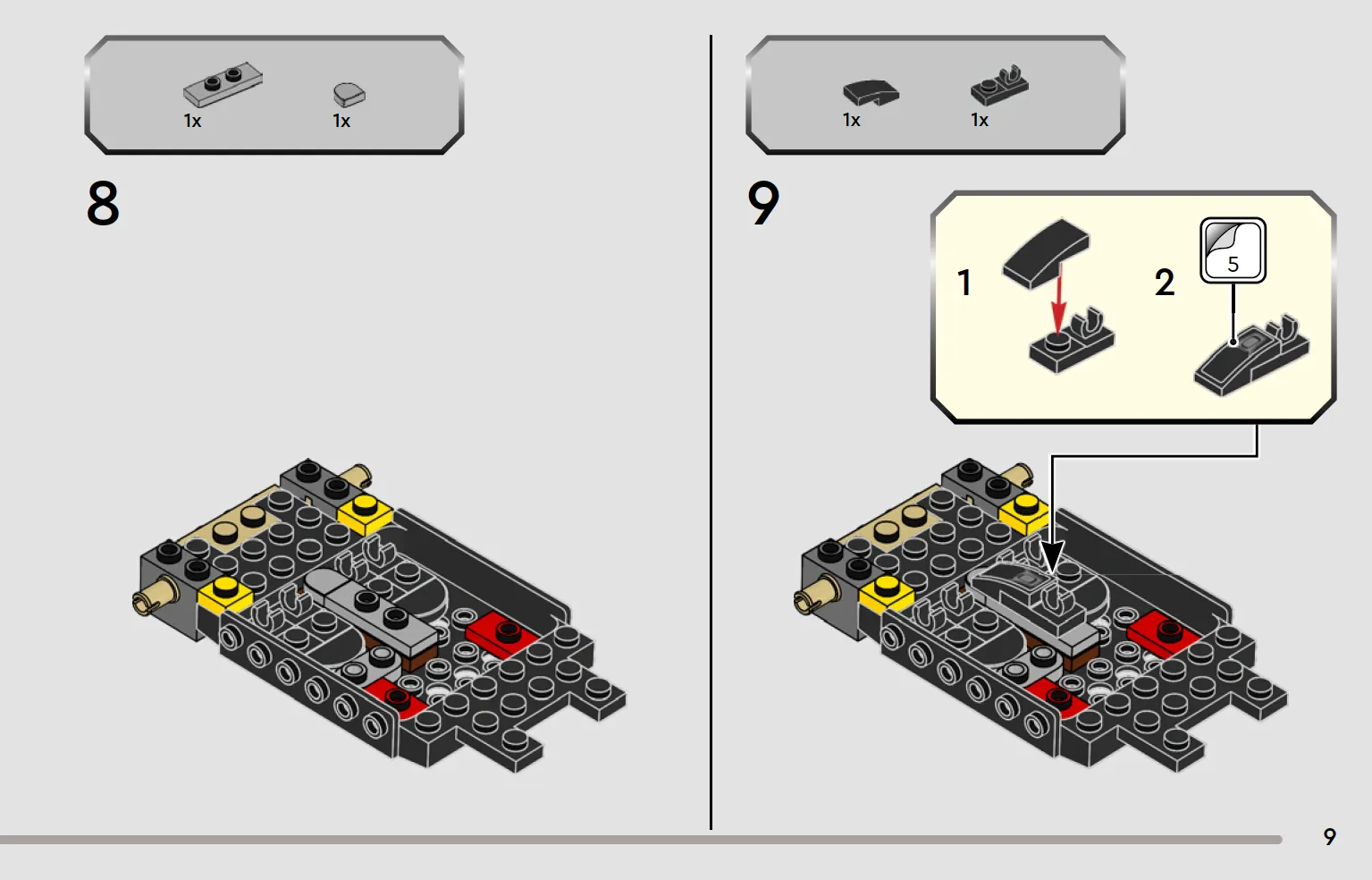 1x 1x

8

1x 1x

9

1

2

5

9