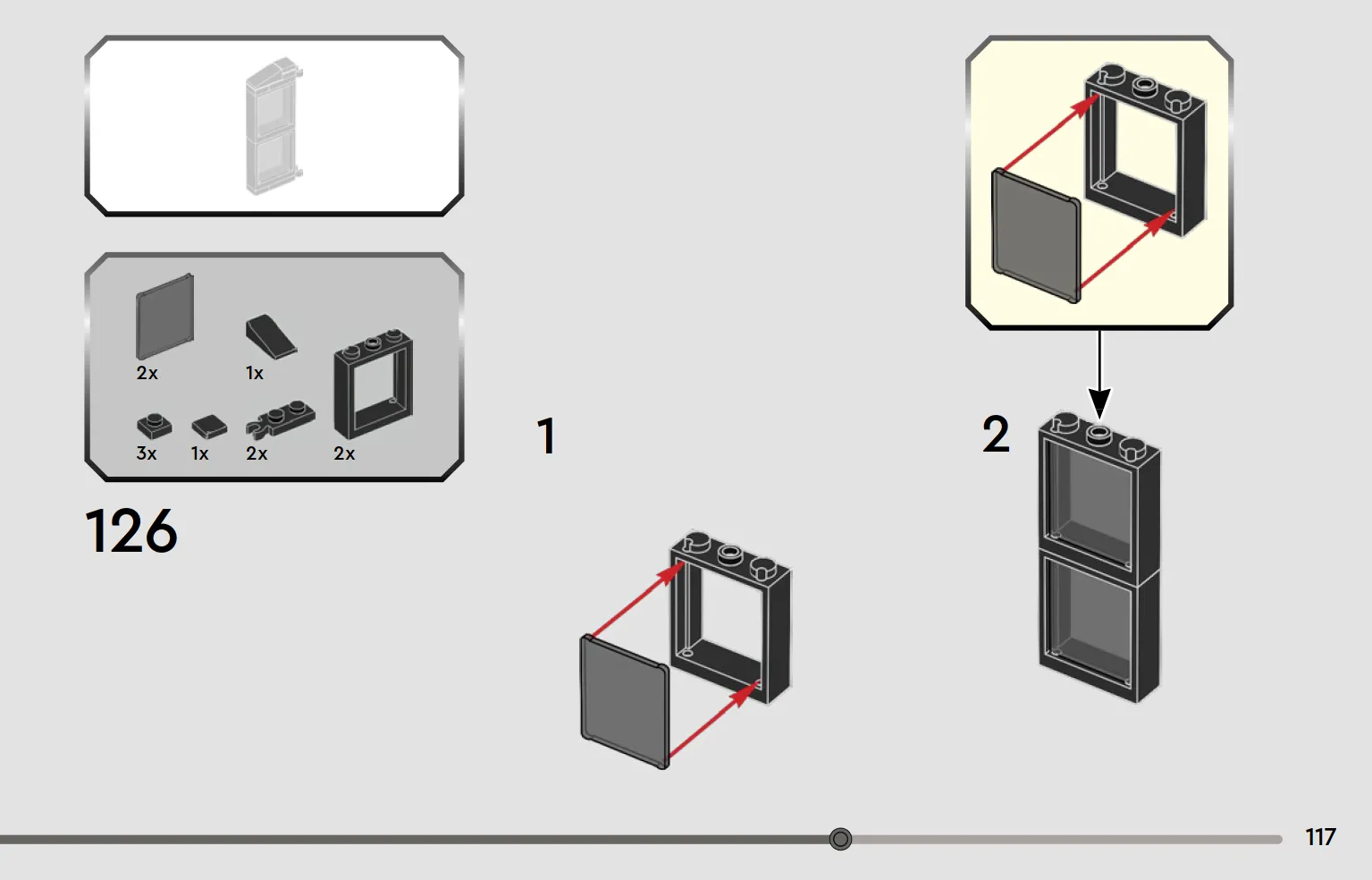 2x
1x
3x
1x
2x
2x

126

1

2

117