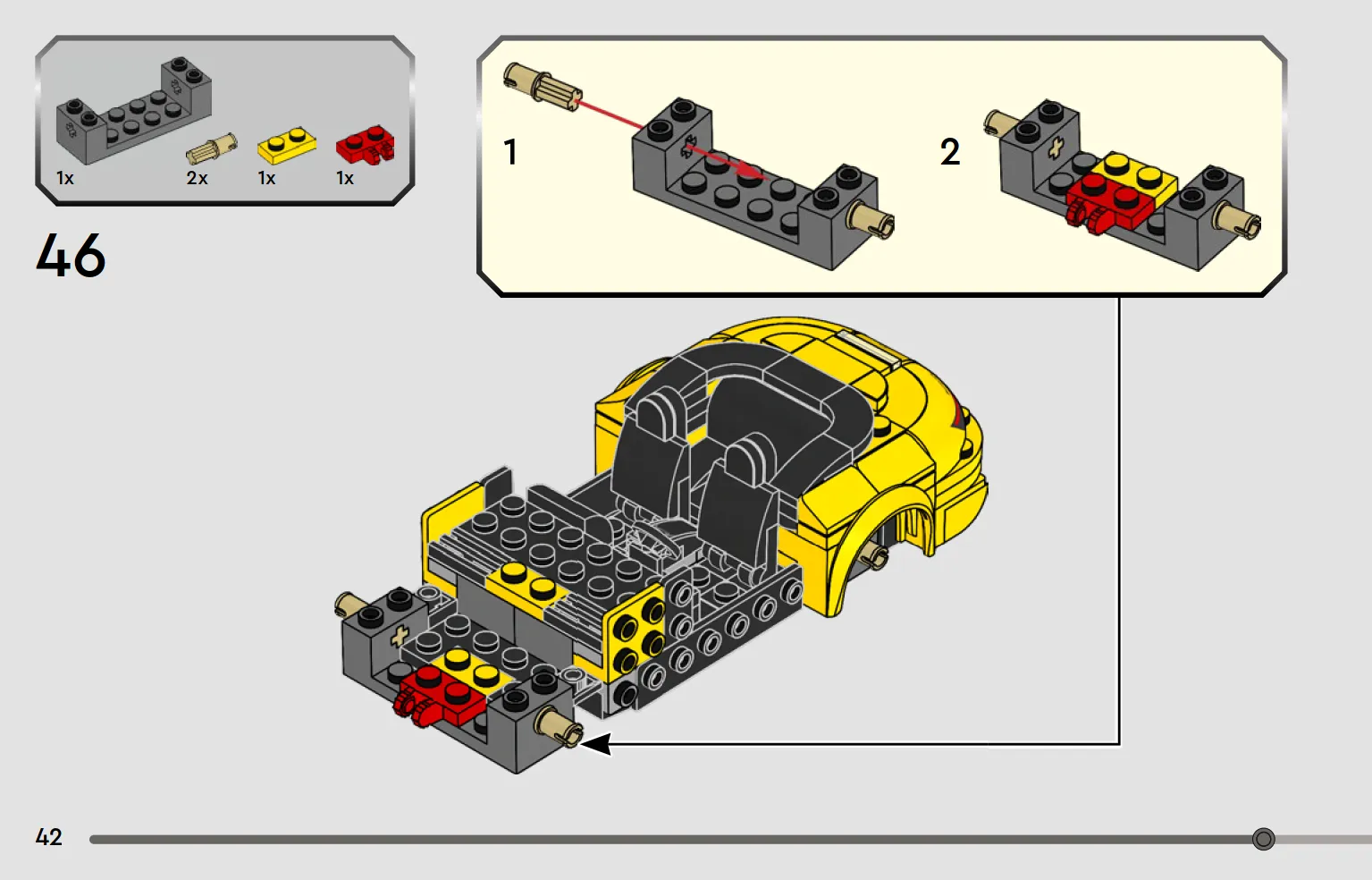 1x 2x 1x 1x

46

1

2

42