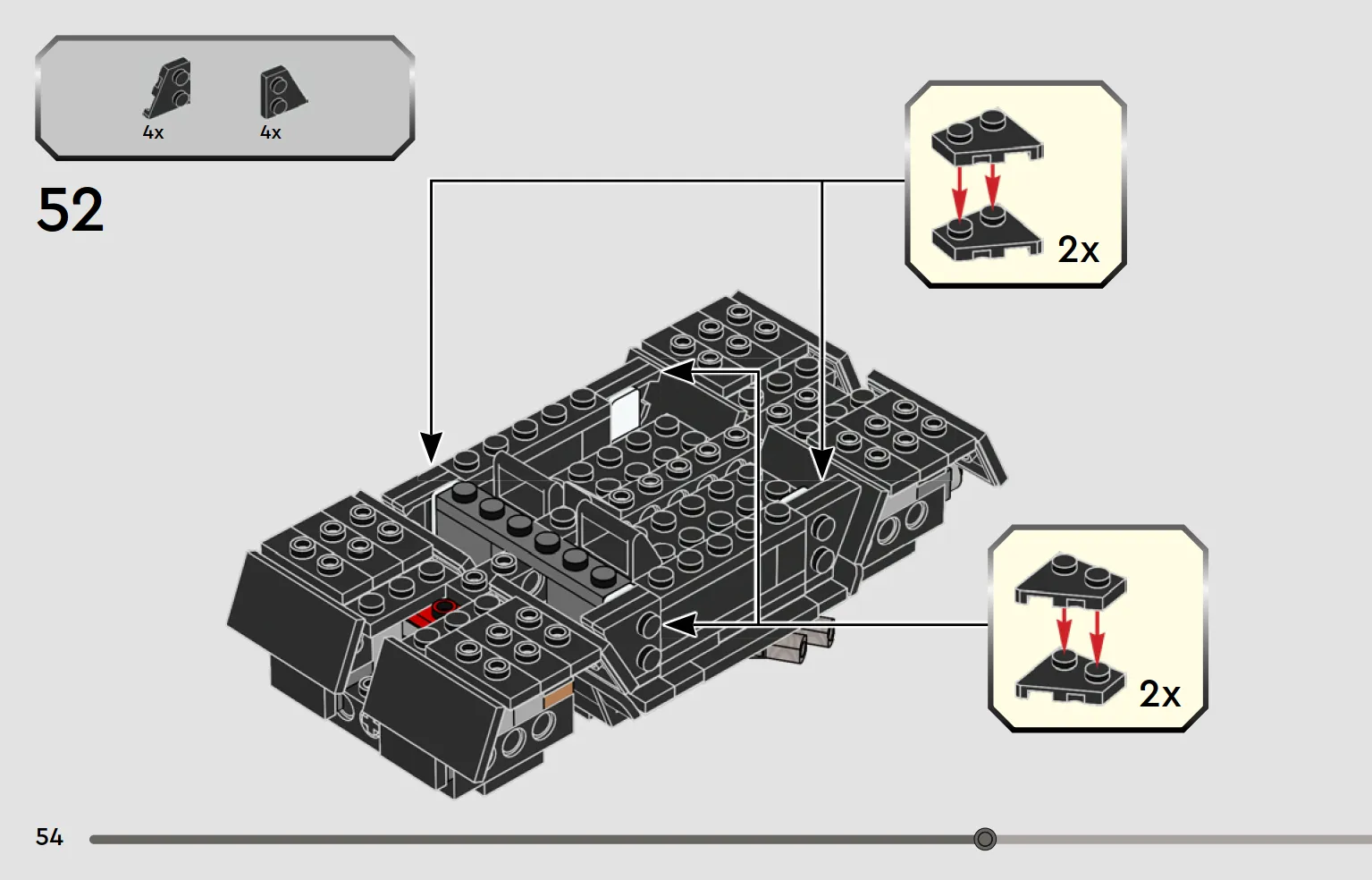 4x 4x

52

2x

2x

54