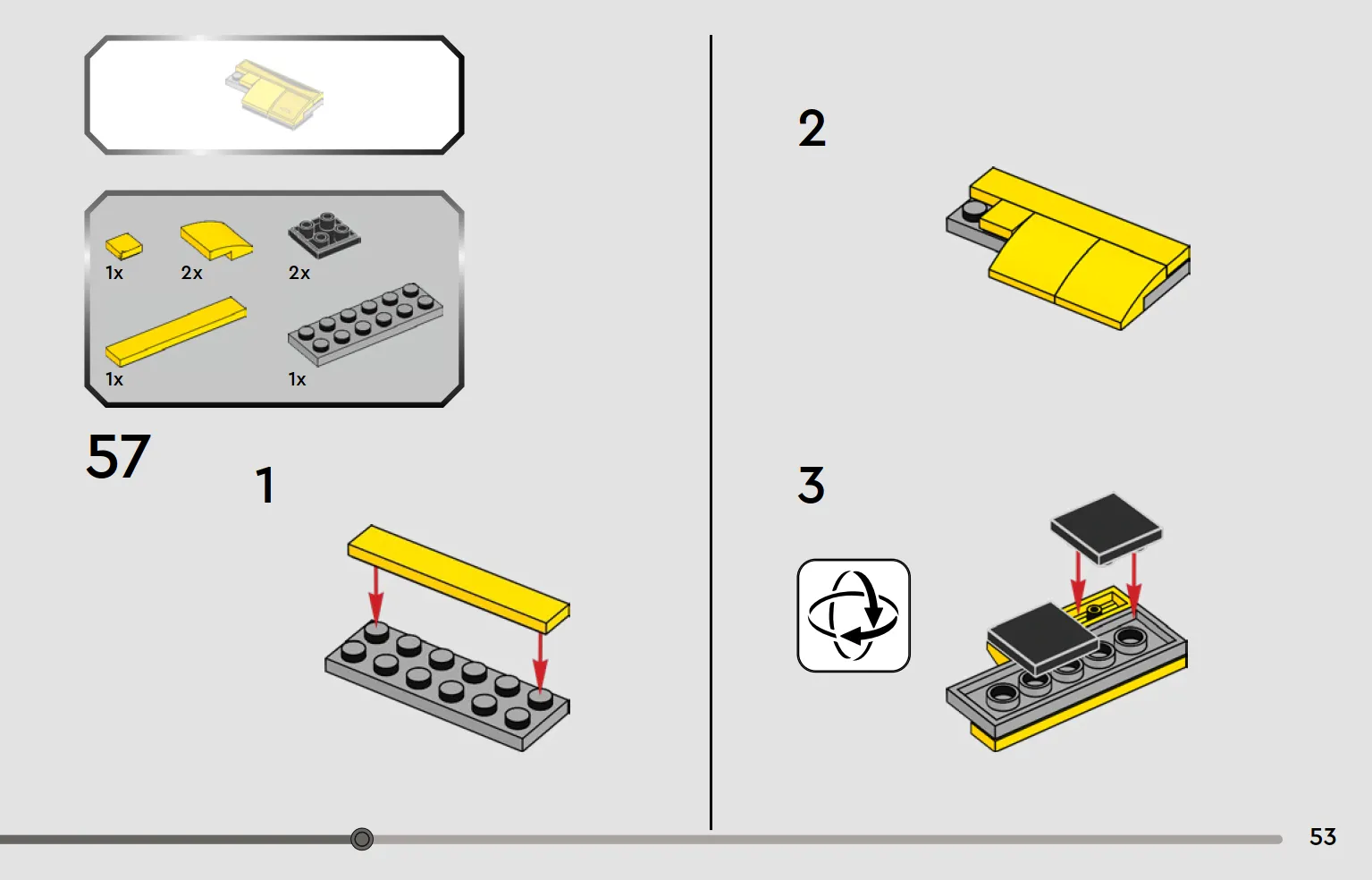 1x 2x 2x

1x 1x

57

1

2

3

53