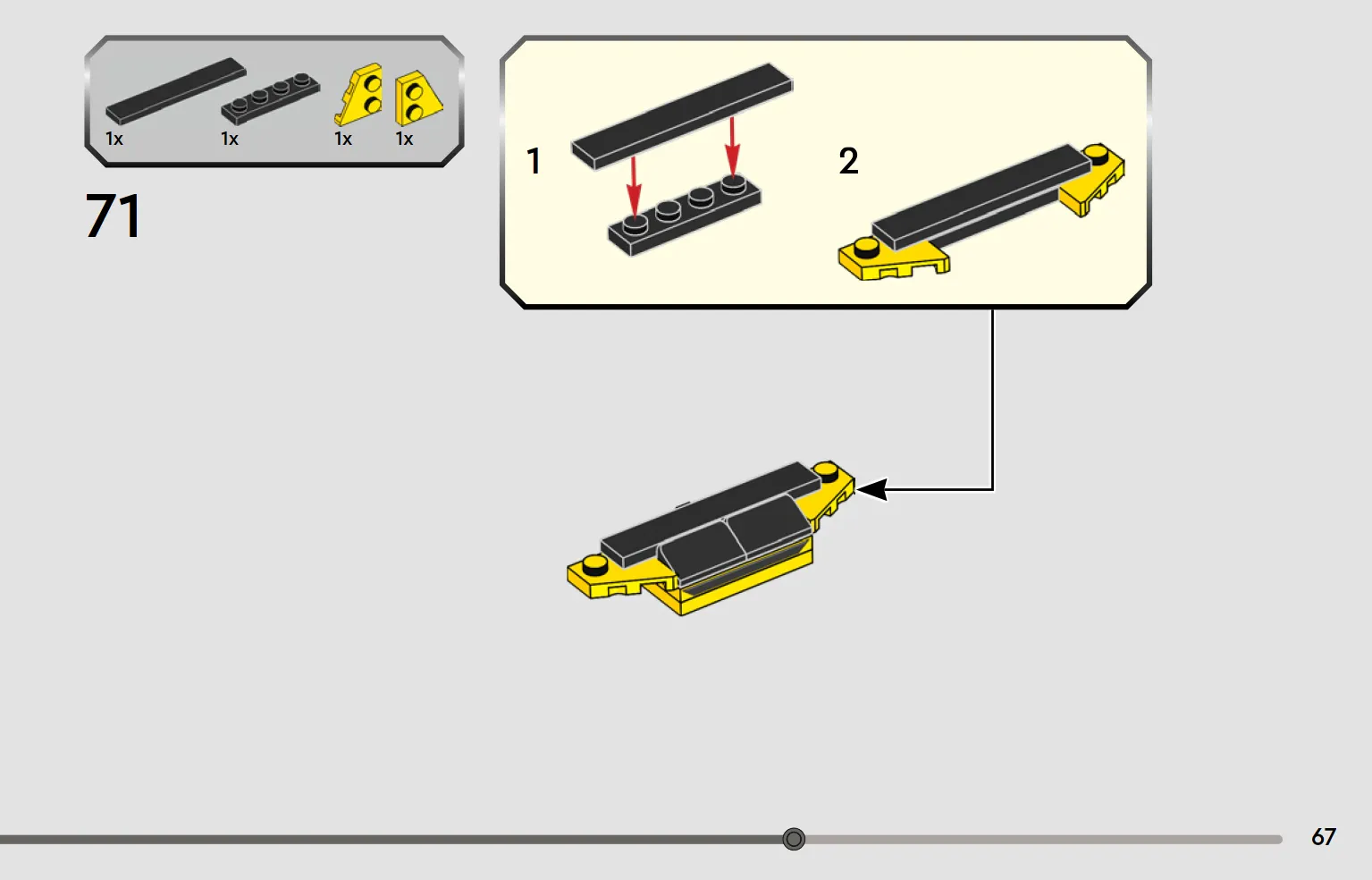 1x 1x 1x 1x

71

1

2

67