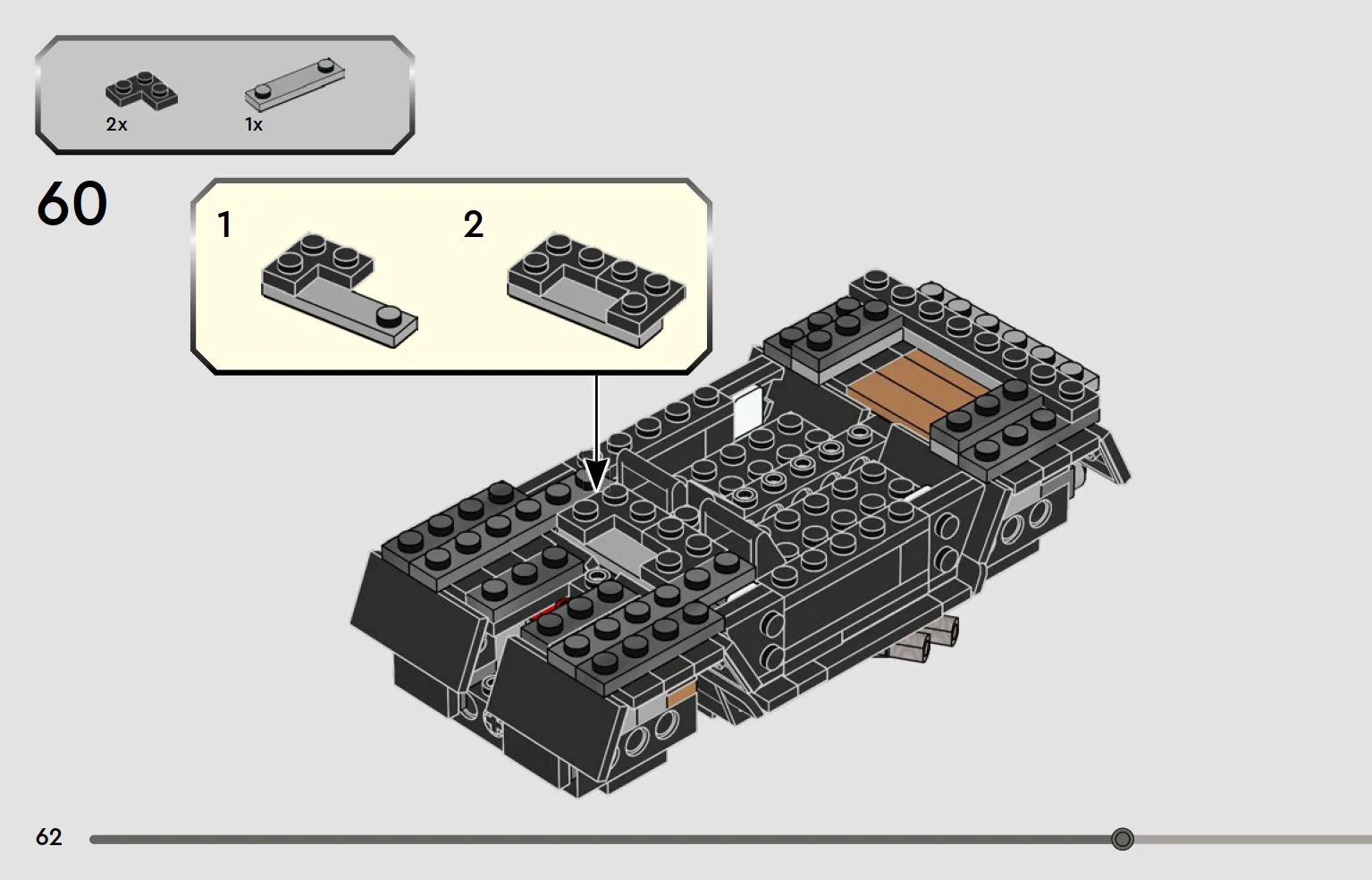 2x
1x

60

1
2

62