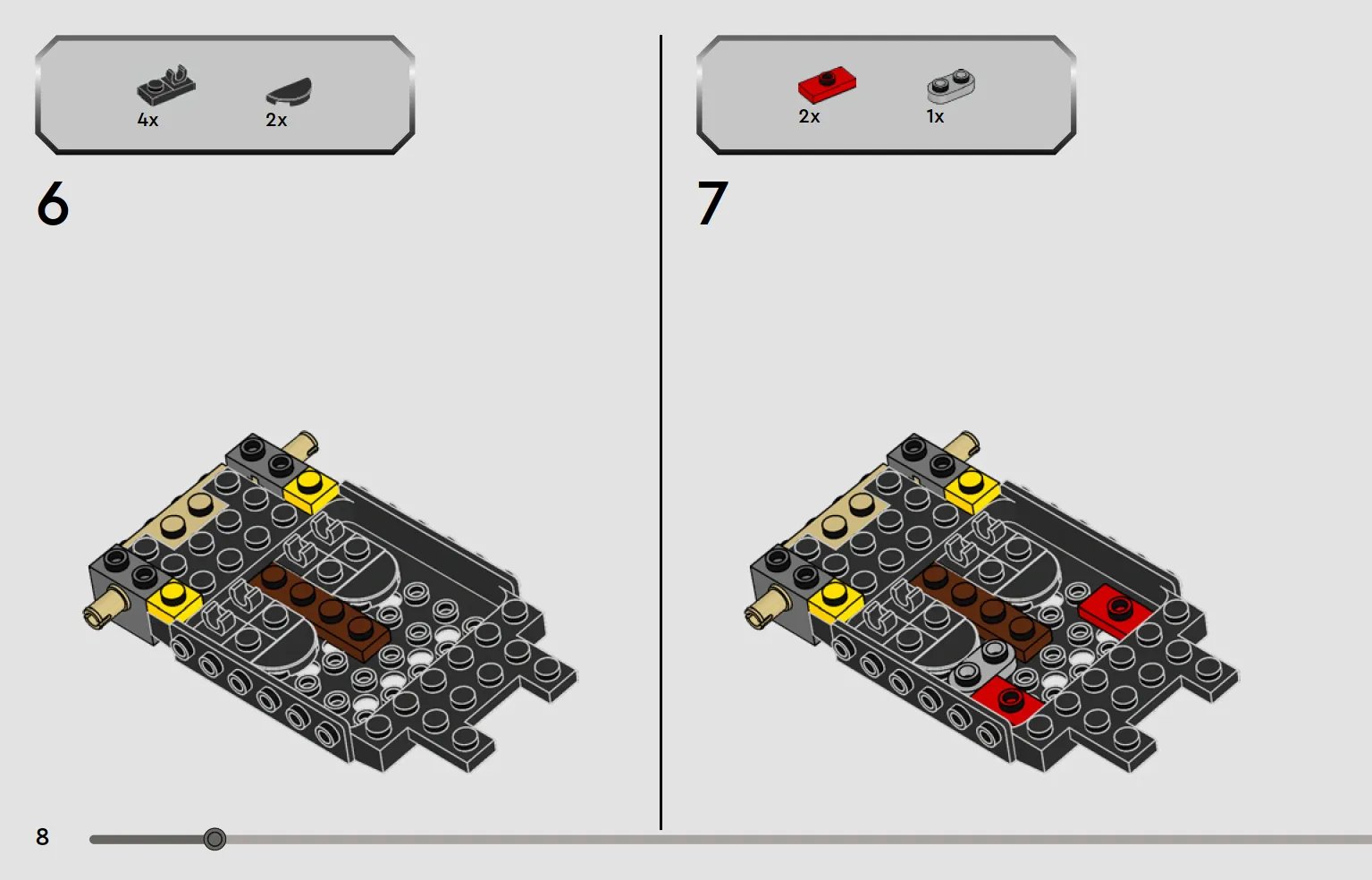 4x 2x

6

2x 1x

7

8