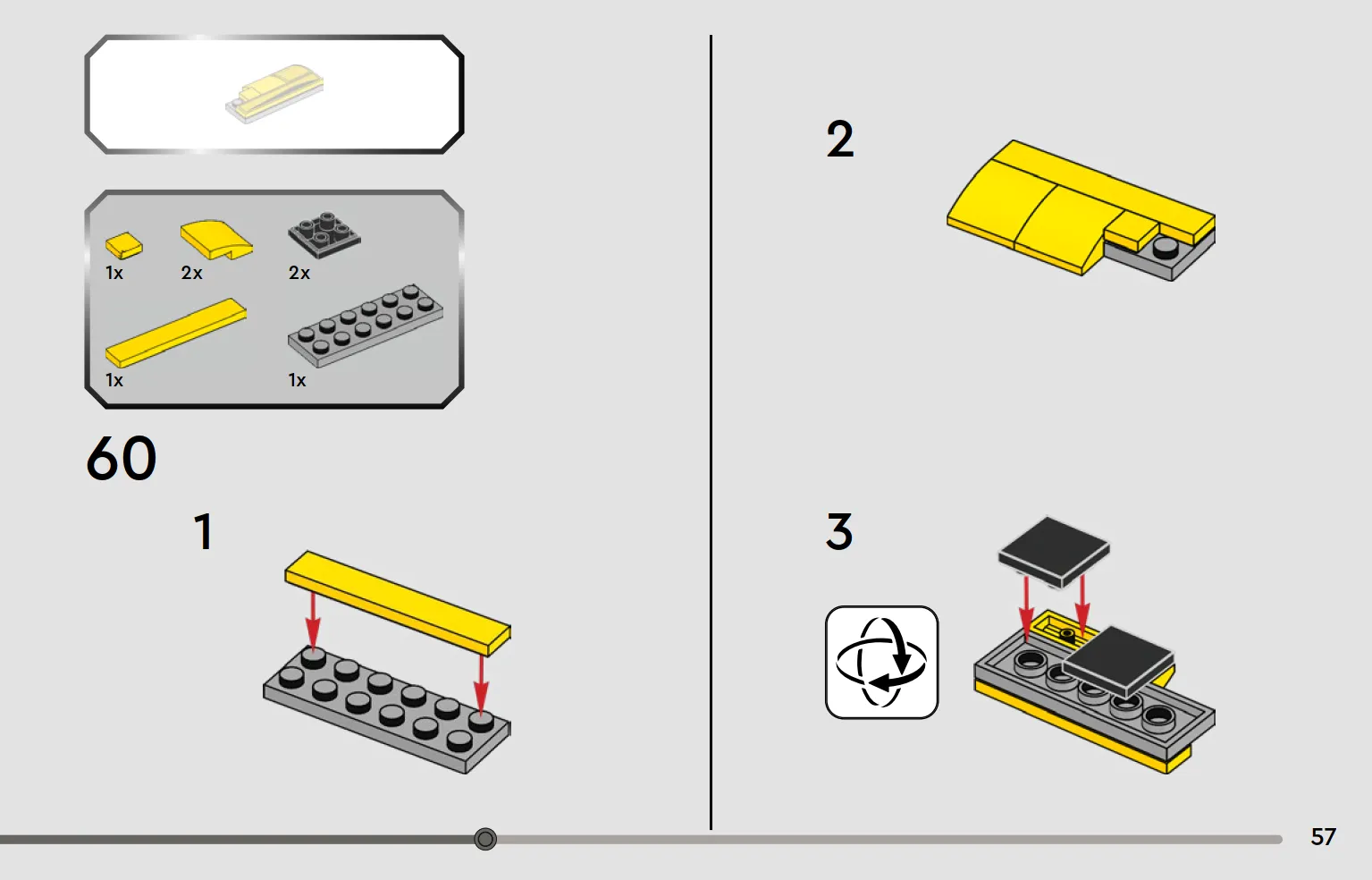 1x 2x 2x

1x 1x

60

1

2

3

57