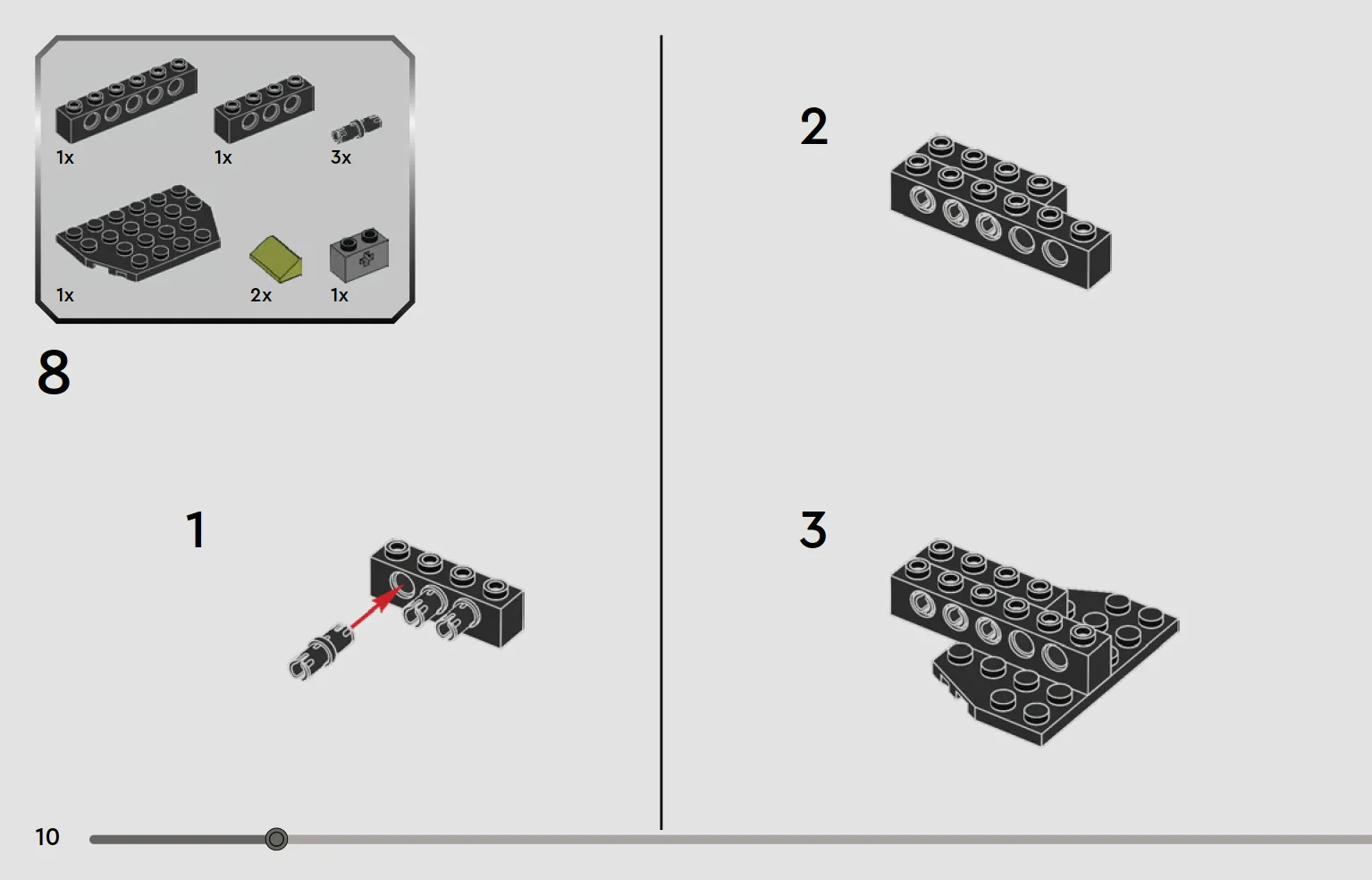 1x
1x
3x
1x
2x
1x

8

1

2

3

10