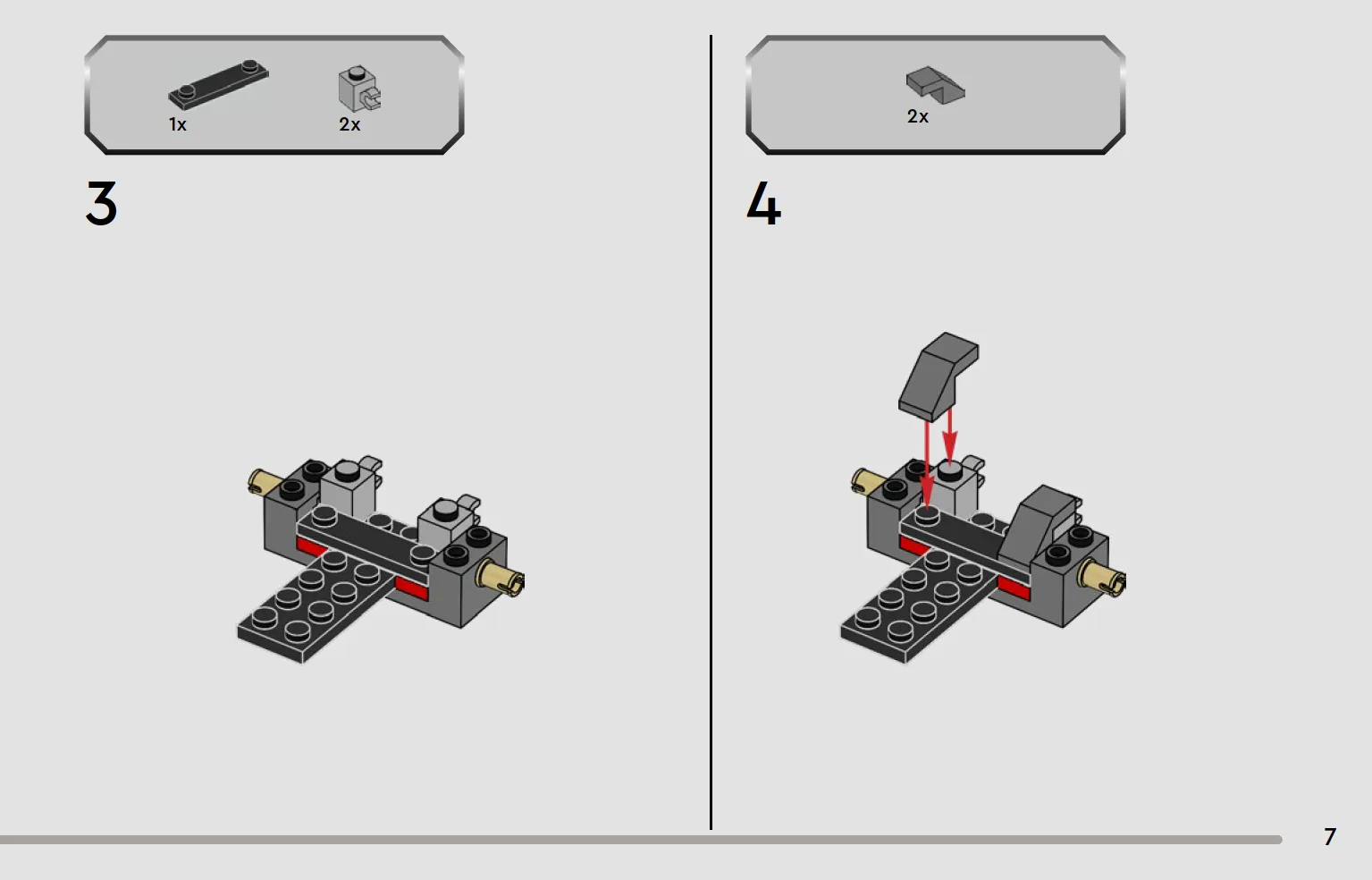 1x
2x

3

2x

4

7